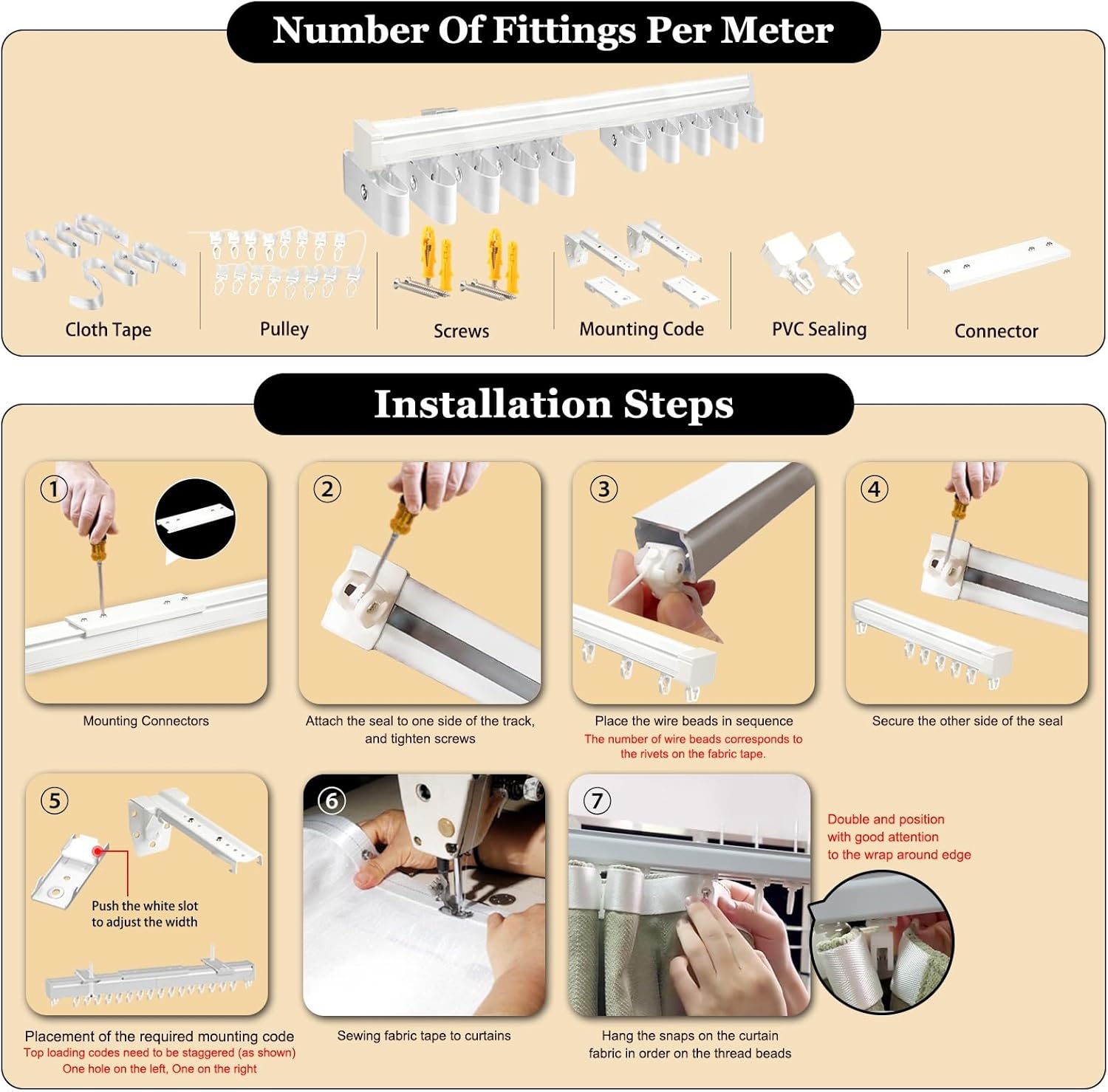 Number Of Fittings Per Meter

Cloth Tape

Pulley

Screws

Mounting Code

PVC Sealing

Connector

Installation Steps

①

Mounting Connectors

②

Attach the seal to one side of the track, and tighten screws

③

Place the wire beads in sequence
The number of wire beads corresponds to the rivets on the fabric tape.

④

Secure the other side of the seal

⑤

Push the white slot to adjust the width

Placement of the required mounting code
Top loading codes need to be staggered (as shown)
One hole on the left, One on the right

⑥

Sewing fabric tape to curtains

⑦

Hang the snaps on the curtain fabric in order on the thread beads

Double and position with good attention to the wrap around edge