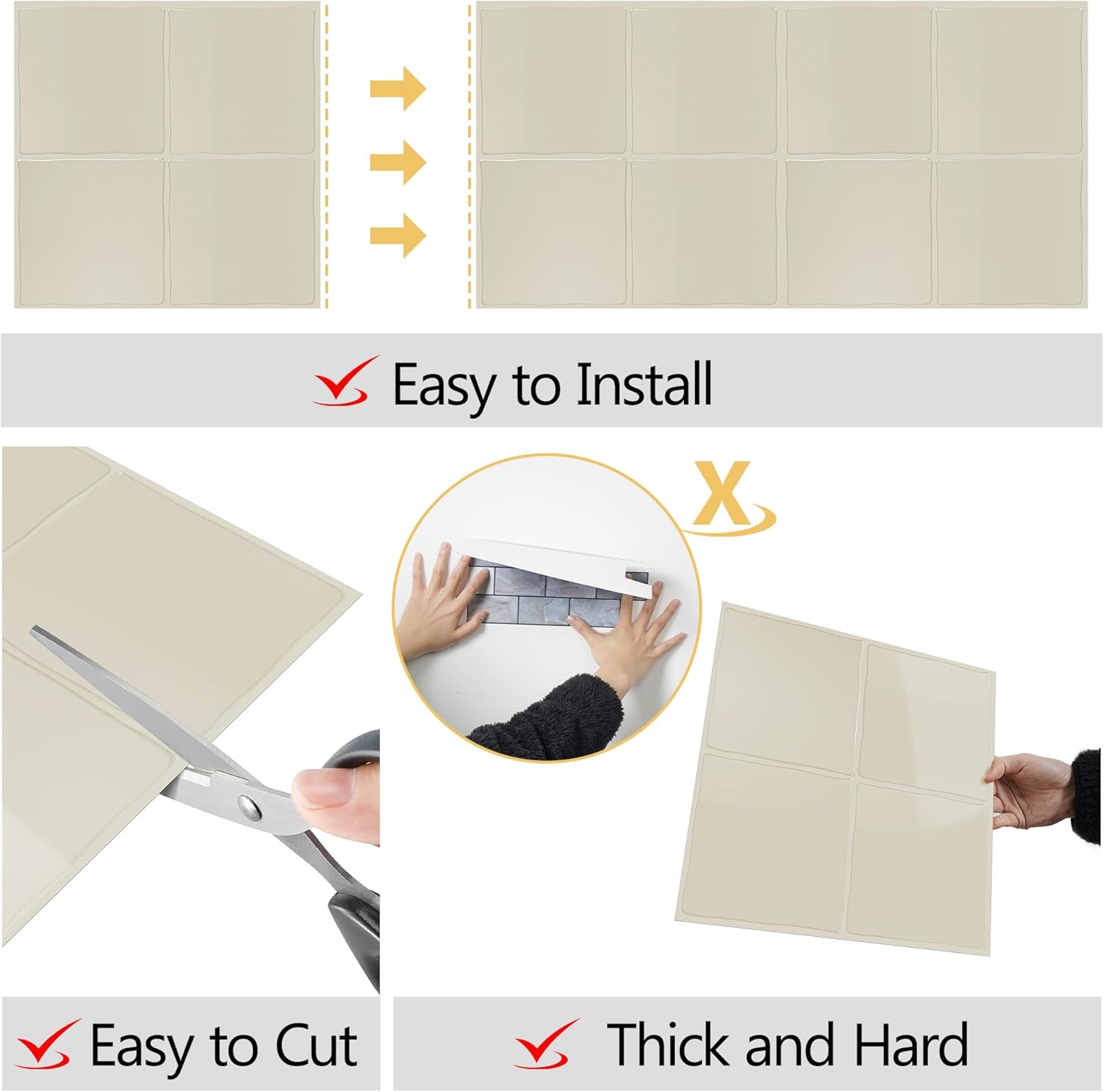 Easy to Install

X

Easy to Cut

Thick and Hard