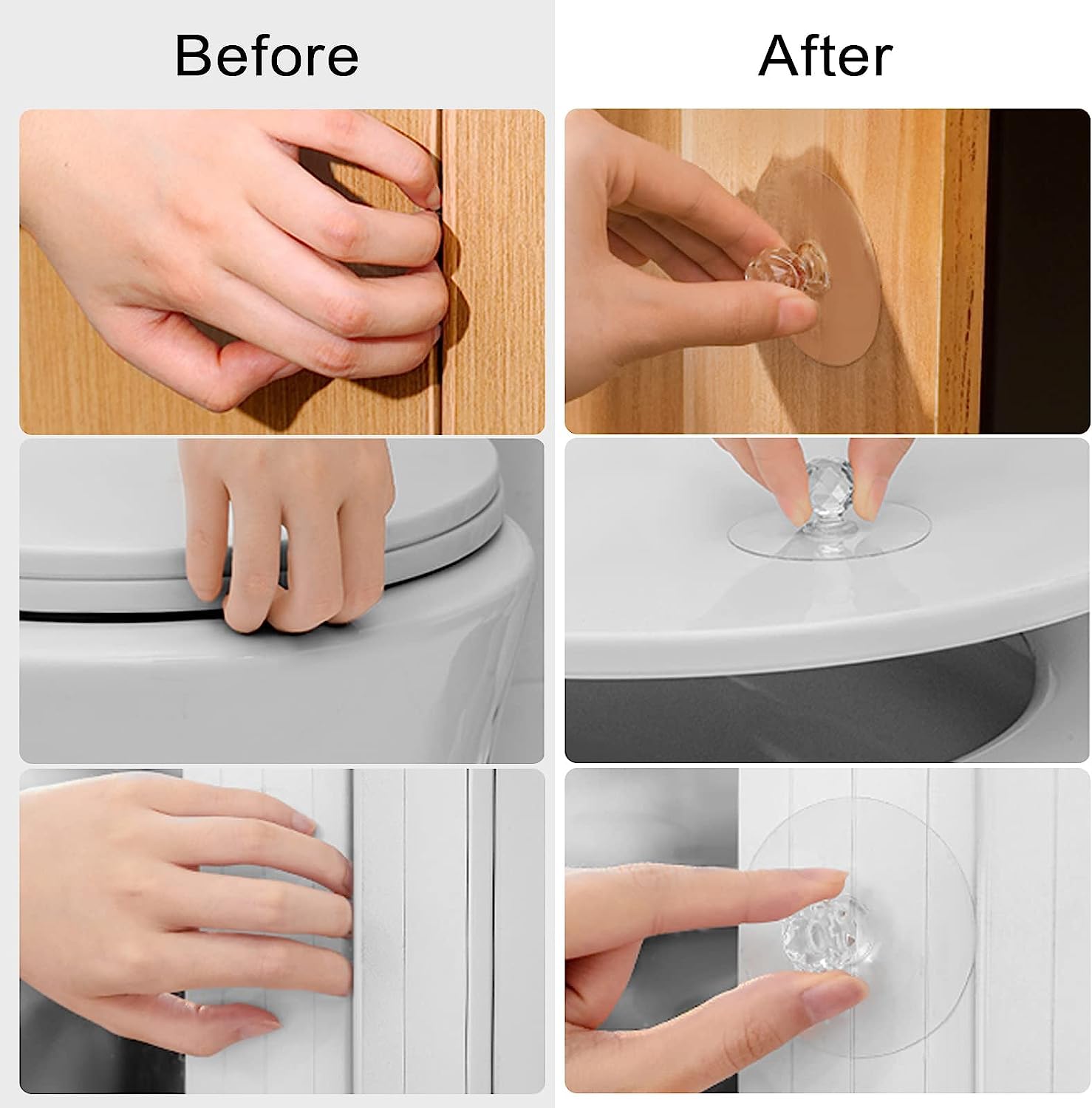 Before

After