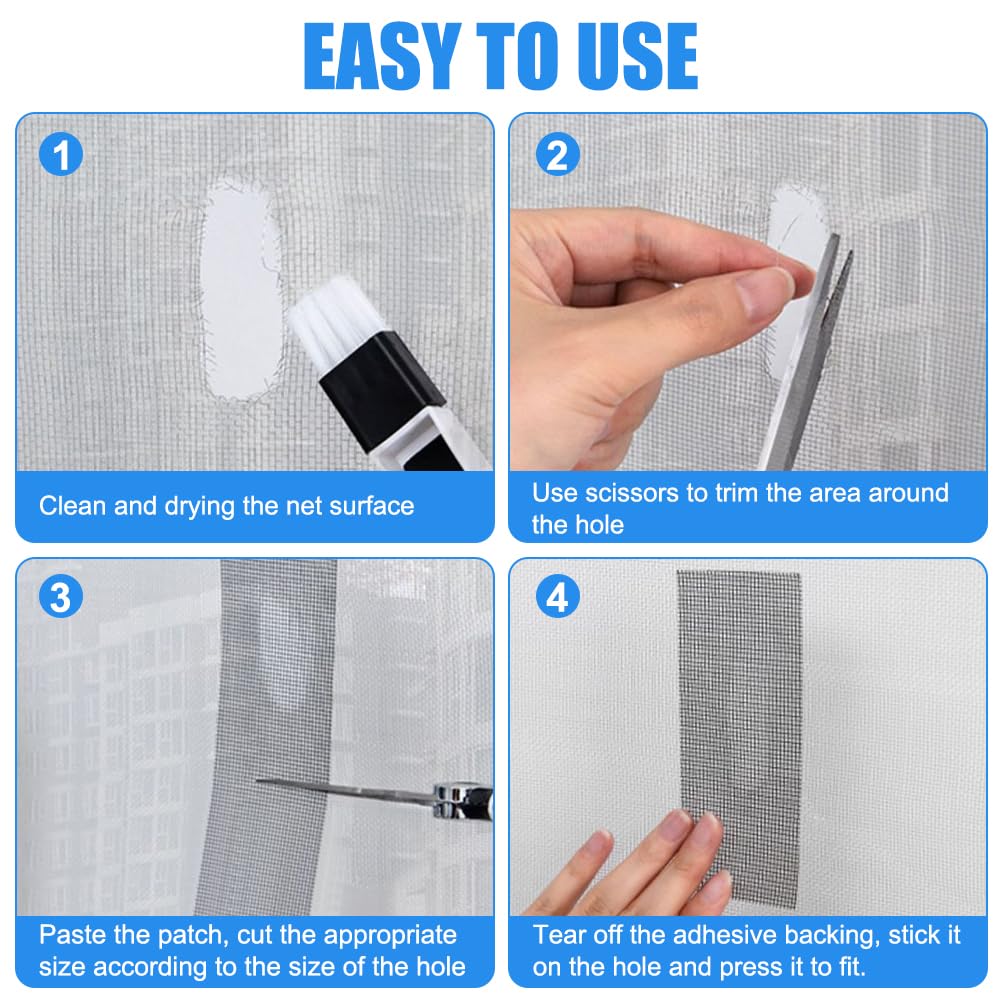 EASY TO USE

1

Clean and drying the net surface

2

Use scissors to trim the area around the hole

3

Paste the patch, cut the appropriate size according to the size of the hole

4

Tear off the adhesive backing, stick it on the hole and press it to fit.