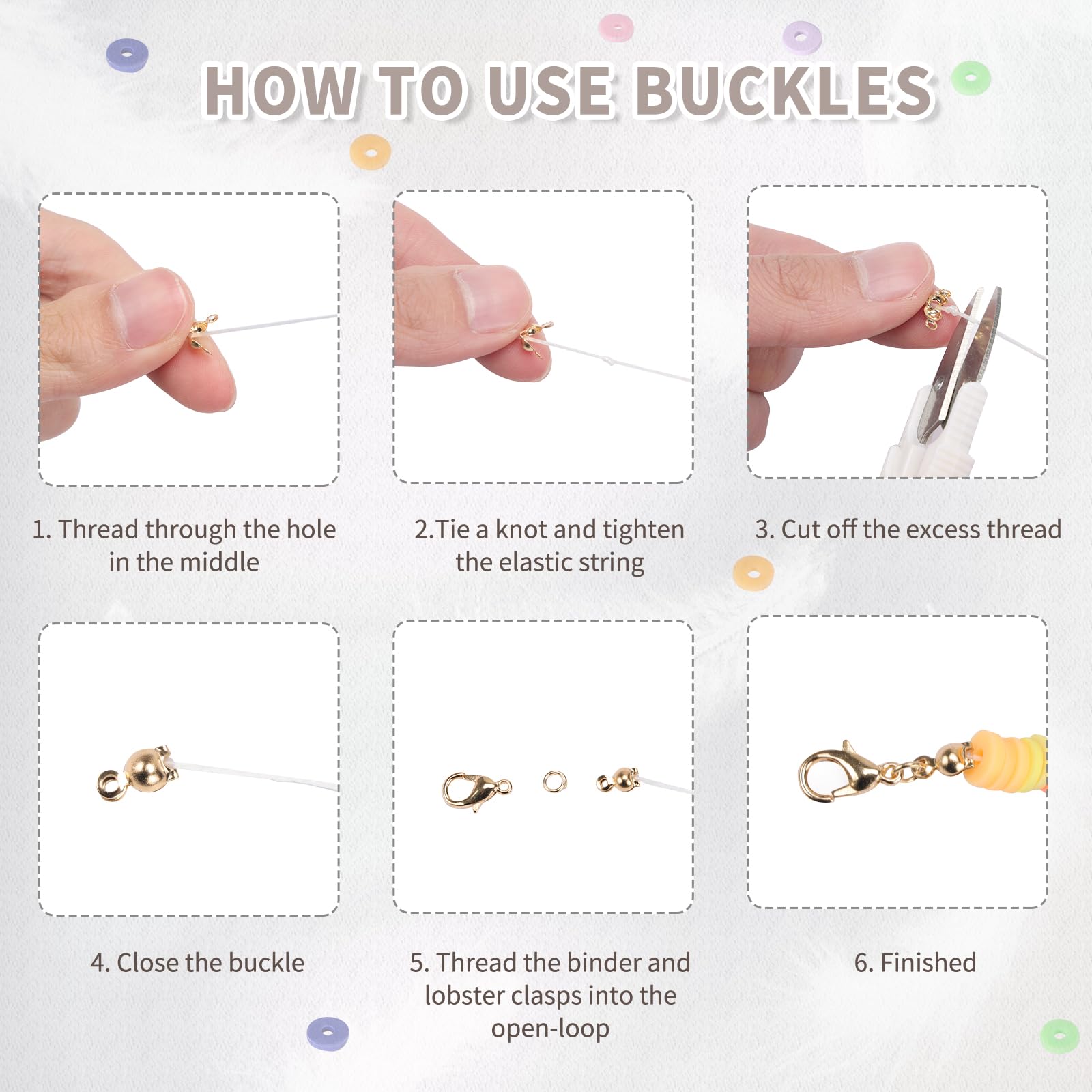 HOW TO USE BUCKLES

1. Thread through the hole in the middle

2.Tie a knot and tighten the elastic string

3. Cut off the excess thread

4. Close the buckle

5. Thread the binder and lobster clasps into the open-loop

6. Finished