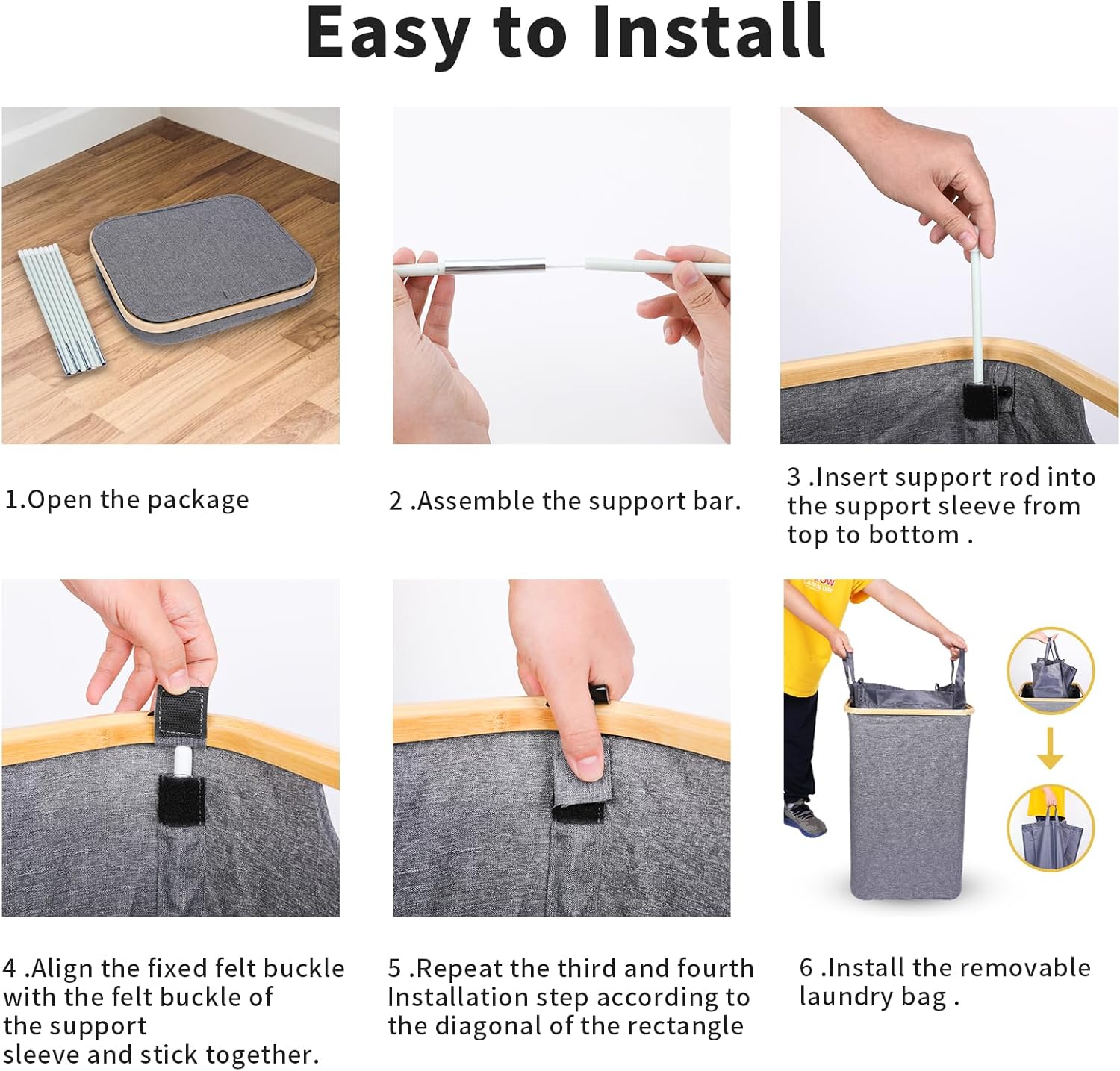 Easy to Install

1.Open the package

2 .Assemble the support bar.

3 .Insert support rod into the support sleeve from top to bottom .

4 .Align the fixed felt buckle with the felt buckle of the support sleeve and stick together.

5 .Repeat the third and fourth Installation step according to the diagonal of the rectangle

6 .Install the removable laundry bag .