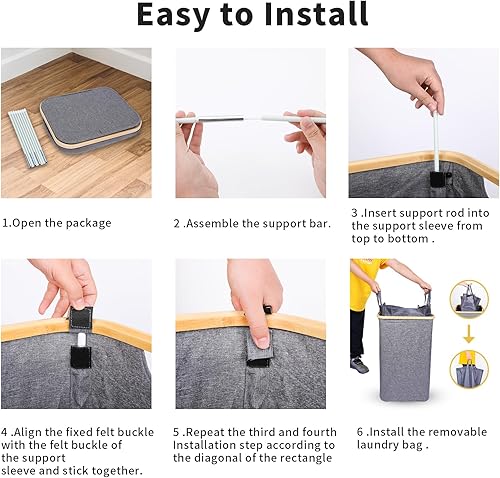 Easy to Install

1.Open the package

2 .Assemble the support bar.

3 .Insert support rod into the support sleeve from top to bottom .

4 .Align the fixed felt buckle with the felt buckle of the support sleeve and stick together.

5 .Repeat the third and fourth Installation step according to the diagonal of the rectangle

6 .Install the removable laundry bag .