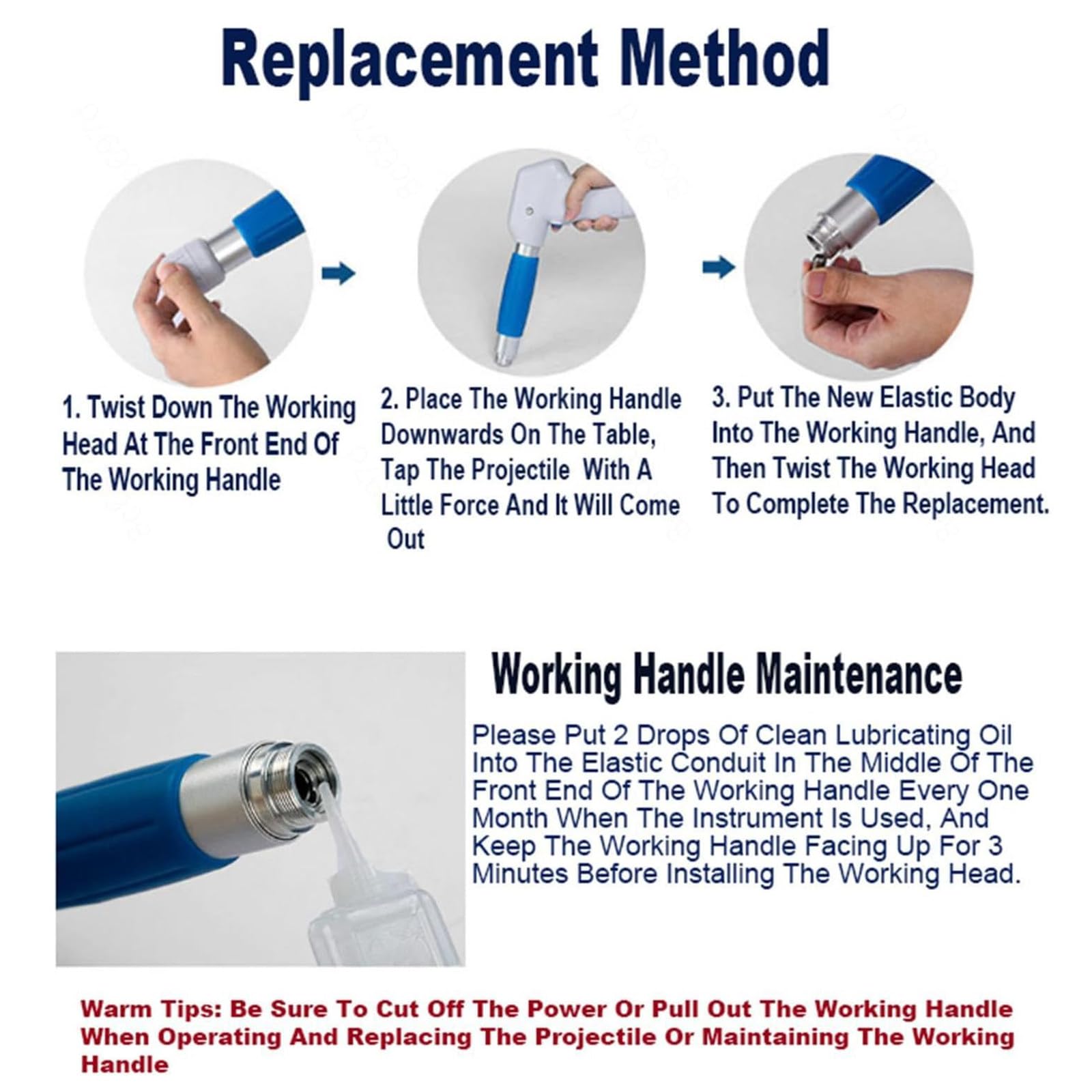 Replacement Method

1. Twist Down The Working Head At The Front End Of The Working Handle

2. Place The Working Handle Downwards On The Table, Tap The Projectile With A Little Force And It Will Come Out

3. Put The New Elastic Body Into The Working Handle, And Then Twist The Working Head To Complete The Replacement.

Working Handle Maintenance

Please Put 2 Drops Of Clean Lubricating Oil Into The Elastic Conduit In The Middle Of The Front End Of The Working Handle Every One Month When The Instrument Is Used, And Keep The Working Handle Facing Up For 3 Minutes Before Installing The Working Head.

Warm Tips: Be Sure To Cut Off The Power Or Pull Out The Working Handle When Operating And Replacing The Projectile Or Maintaining The Working Handle