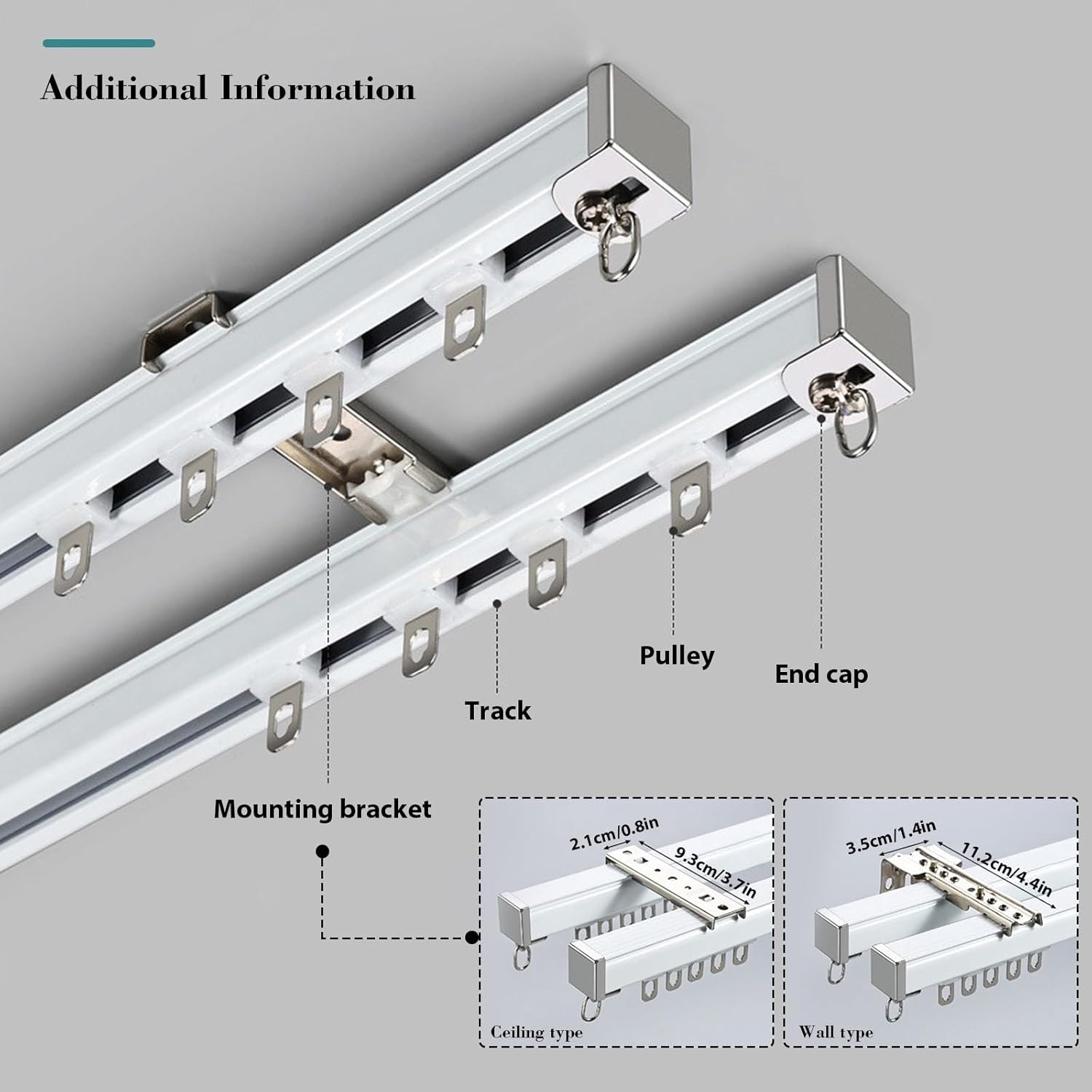 Additional Information

Pulley

End cap

Track

Mounting bracket

2.1cm/0.8in

9.3cm/3.7in

Ceiling type

3.5cm/1.4in

11.2cm/4.4in

Wall type