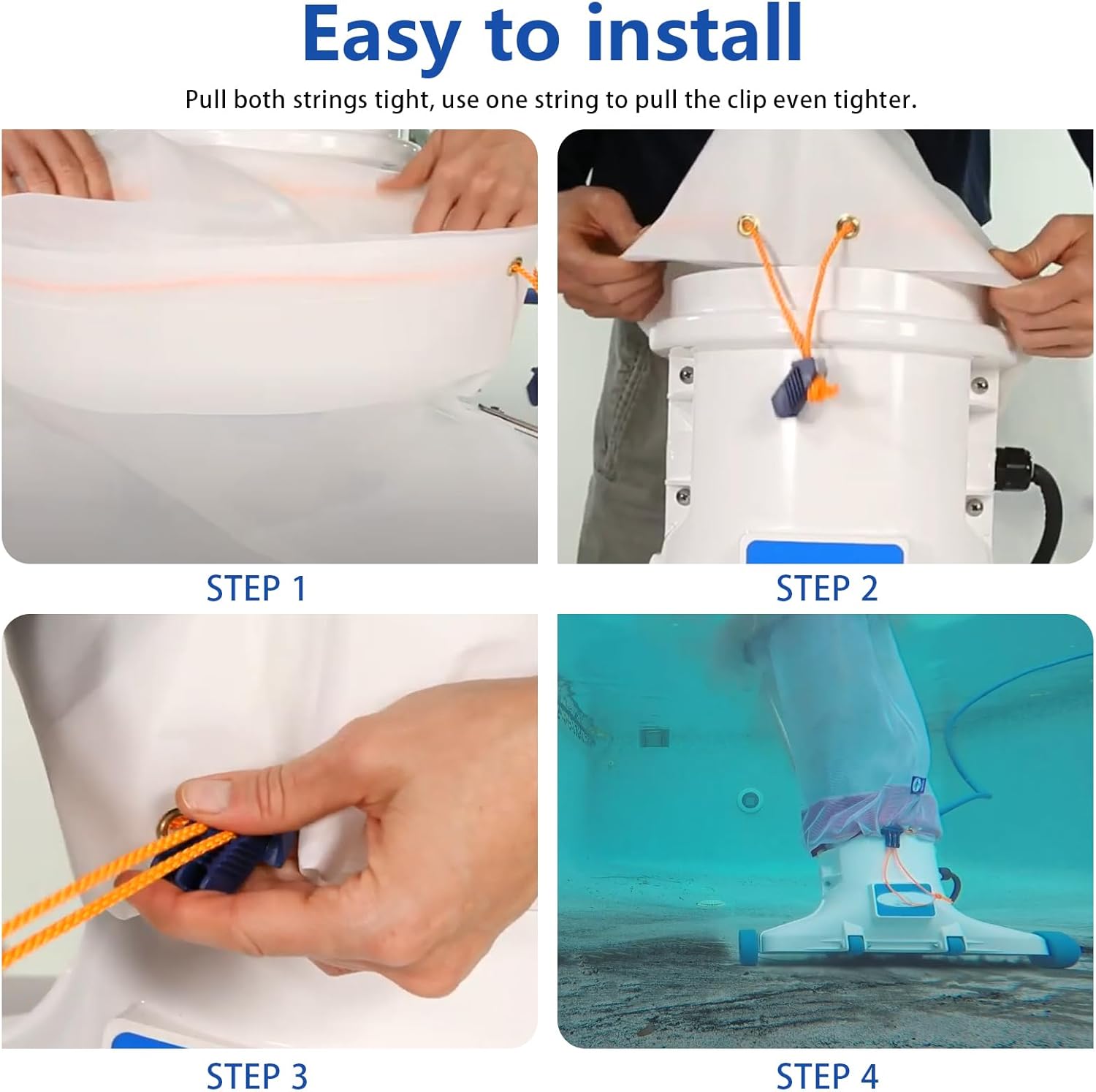 Easy to install

Pull both strings tight, use one string to pull the clip even tighter.

STEP 1

STEP 2

STEP 3

STEP 4