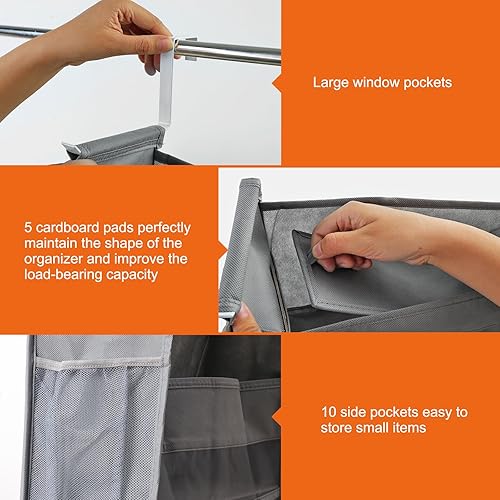 Large window pockets

5 cardboard pads perfectly maintain the shape of the organizer and improve the load-bearing capacity

10 side pockets easy to store small items