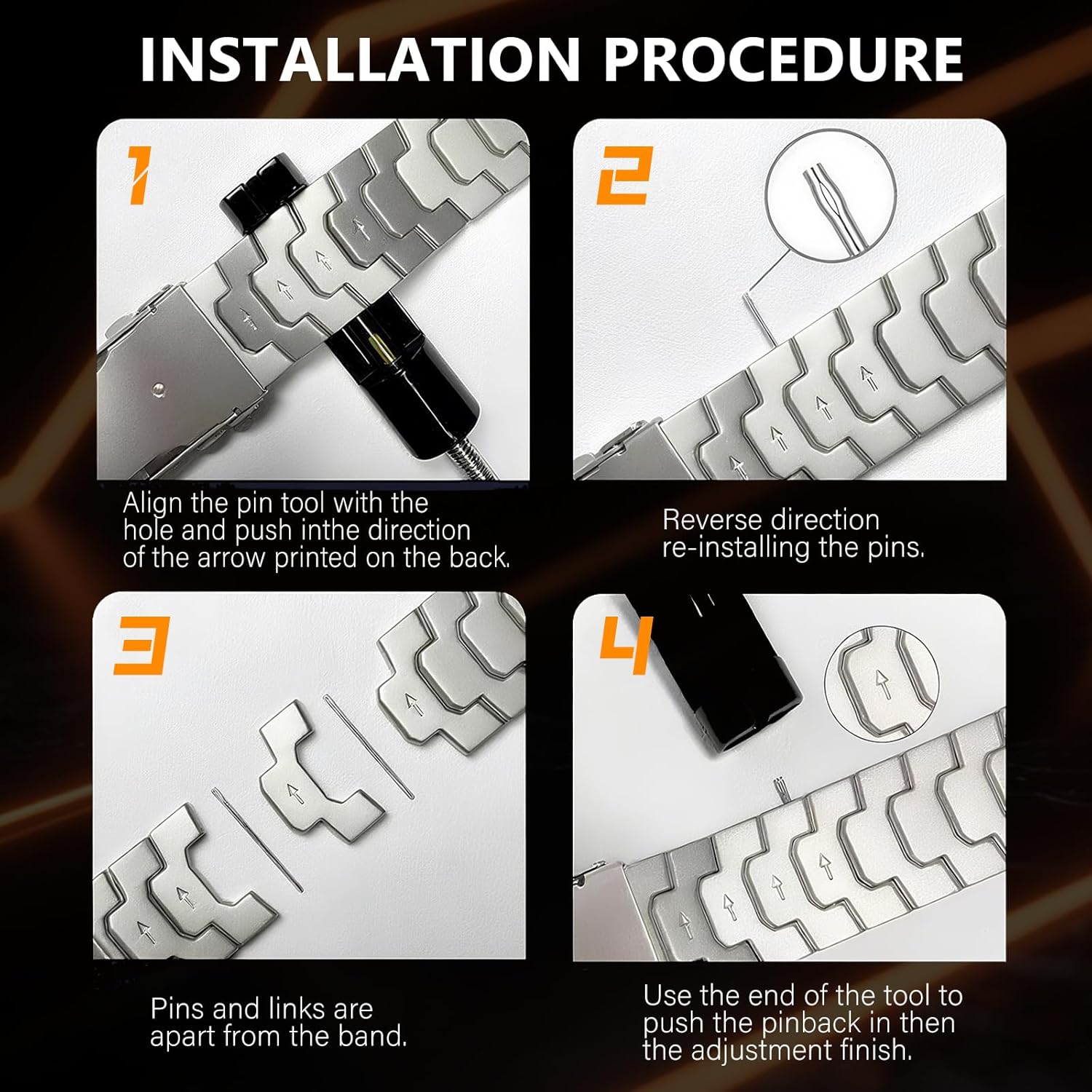 INSTALLATION PROCEDURE

1

Align the pin tool with the hole and push inthe direction of the arrow printed on the back.

2

Reverse direction re-installing the pins.

3

Pins and links are apart from the band.

4

Use the end of the tool to push the pinback in then the adjustment finish.