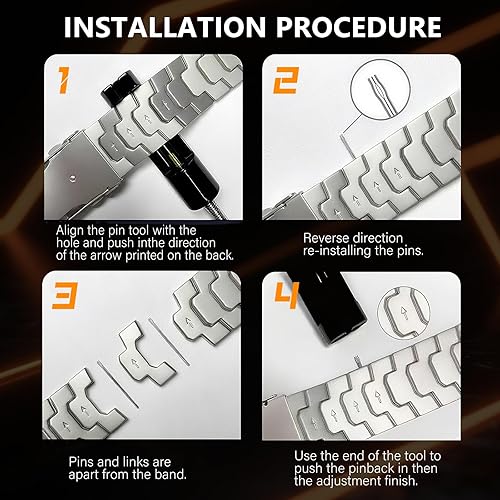 INSTALLATION PROCEDURE

1

Align the pin tool with the hole and push inthe direction of the arrow printed on the back.

2

Reverse direction re-installing the pins.

3

Pins and links are apart from the band.

4

Use the end of the tool to push the pinback in then the adjustment finish.