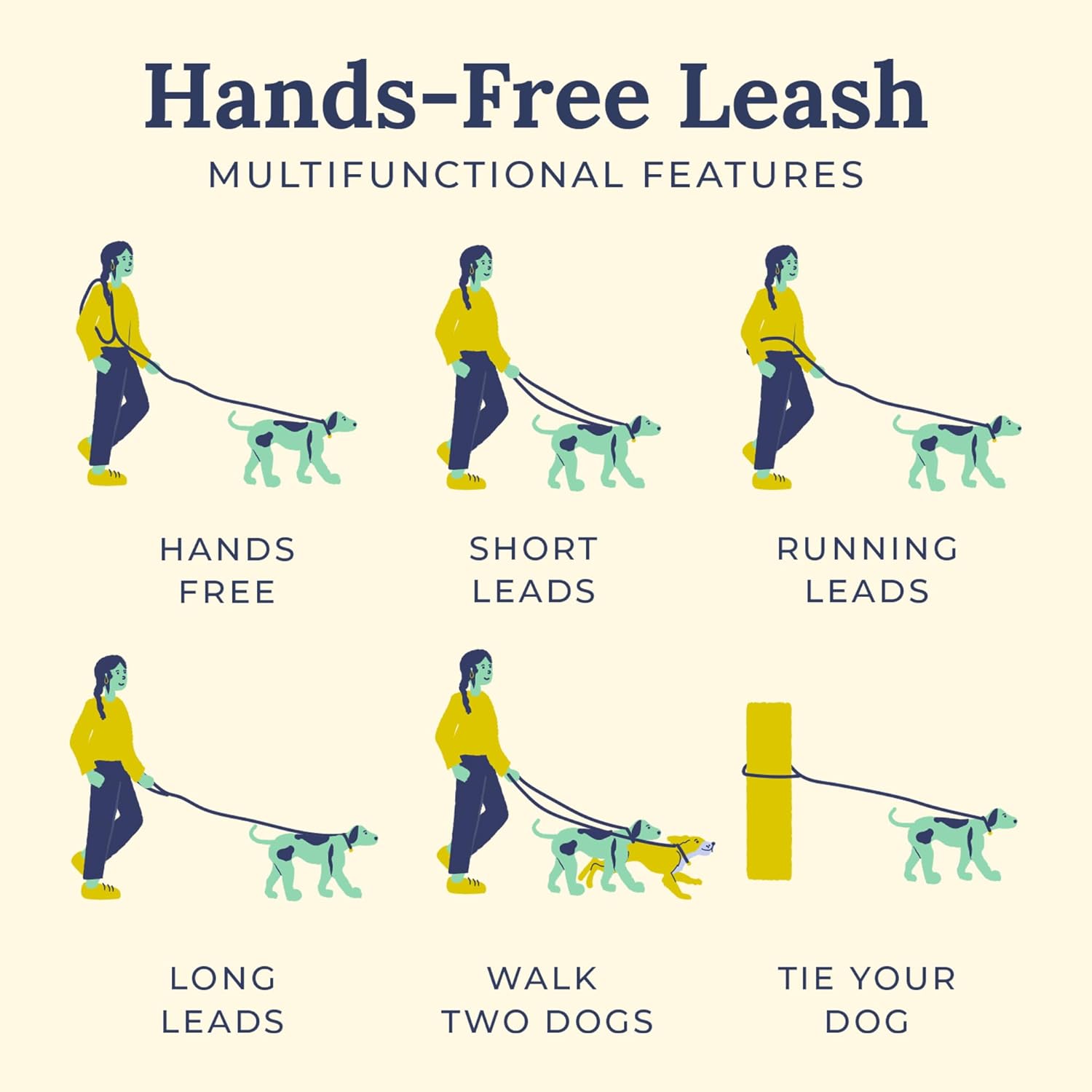 Hands-Free Leash

MULTIFUNCTIONAL FEATURES

HANDS FREE

SHORT LEADS

RUNNING LEADS

LONG LEADS

WALK TWO DOGS

TIE YOUR DOG