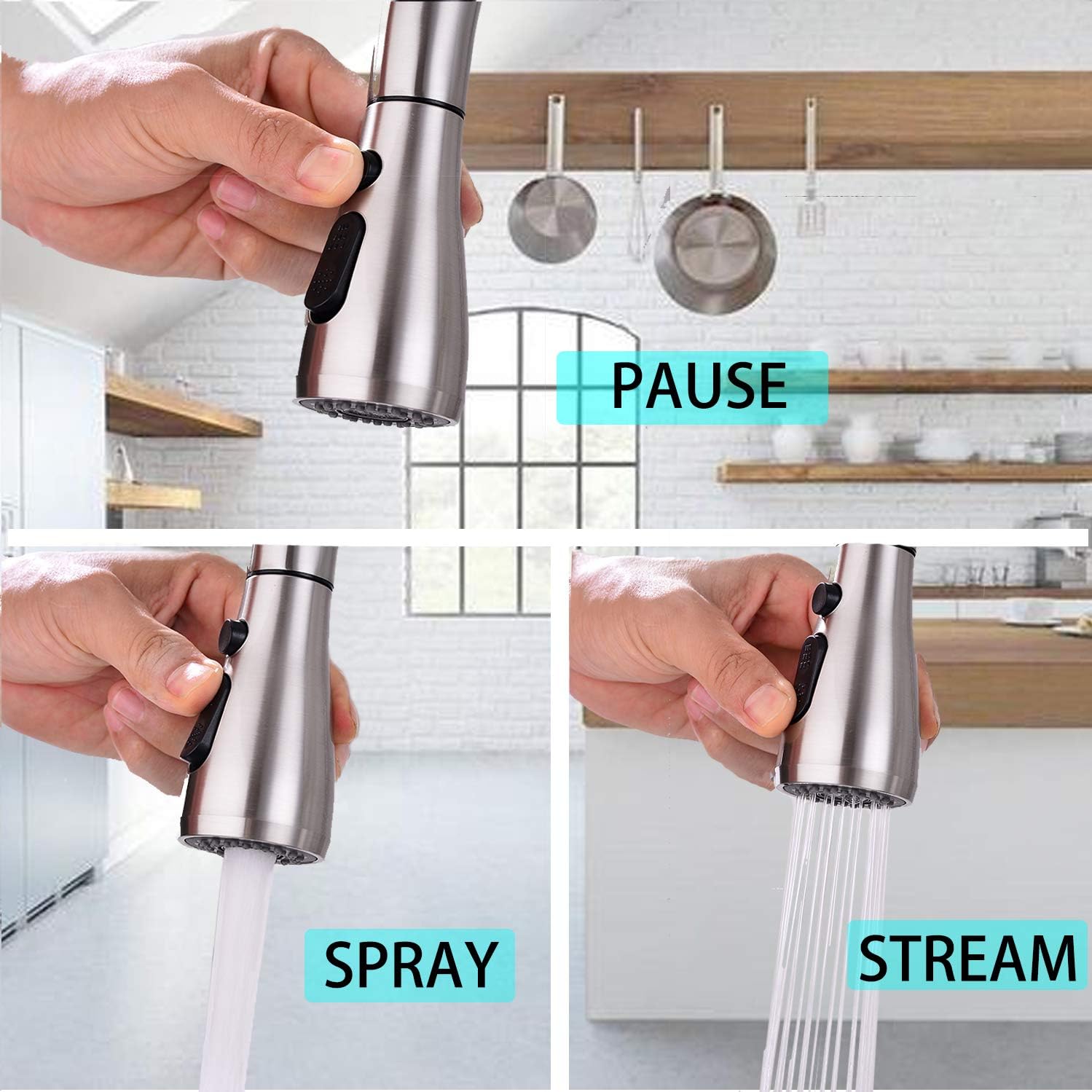 PAUSE

SPRAY

STREAM