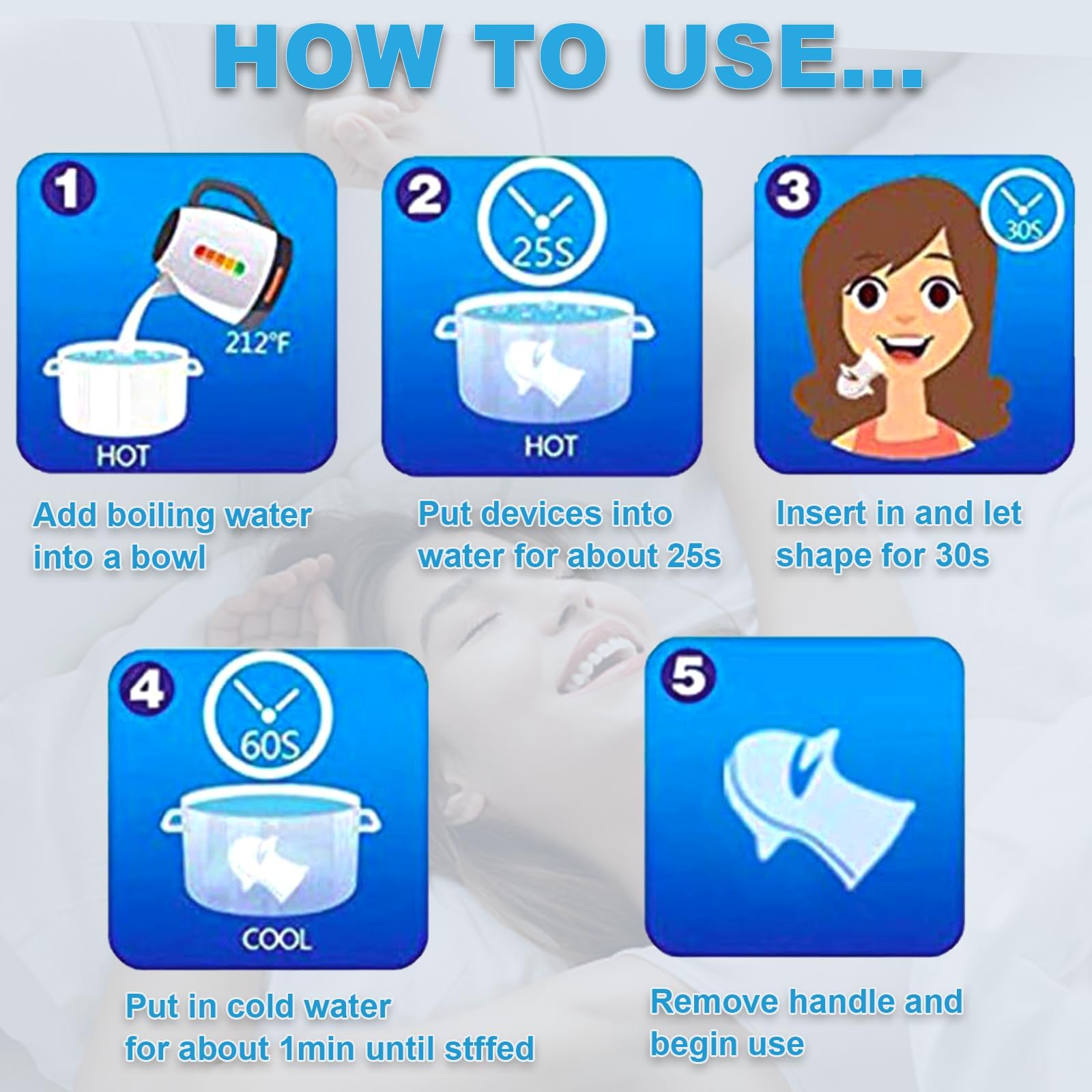 HOW TO USE...

1

212°F

HOT

Add boiling water into a bowl

2

25S

HOT

Put devices into water for about 25s

3

30S

Insert in and let shape for 30s

4

60S

COOL

Put in cold water for about 1min until stffed

5

Remove handle and begin use