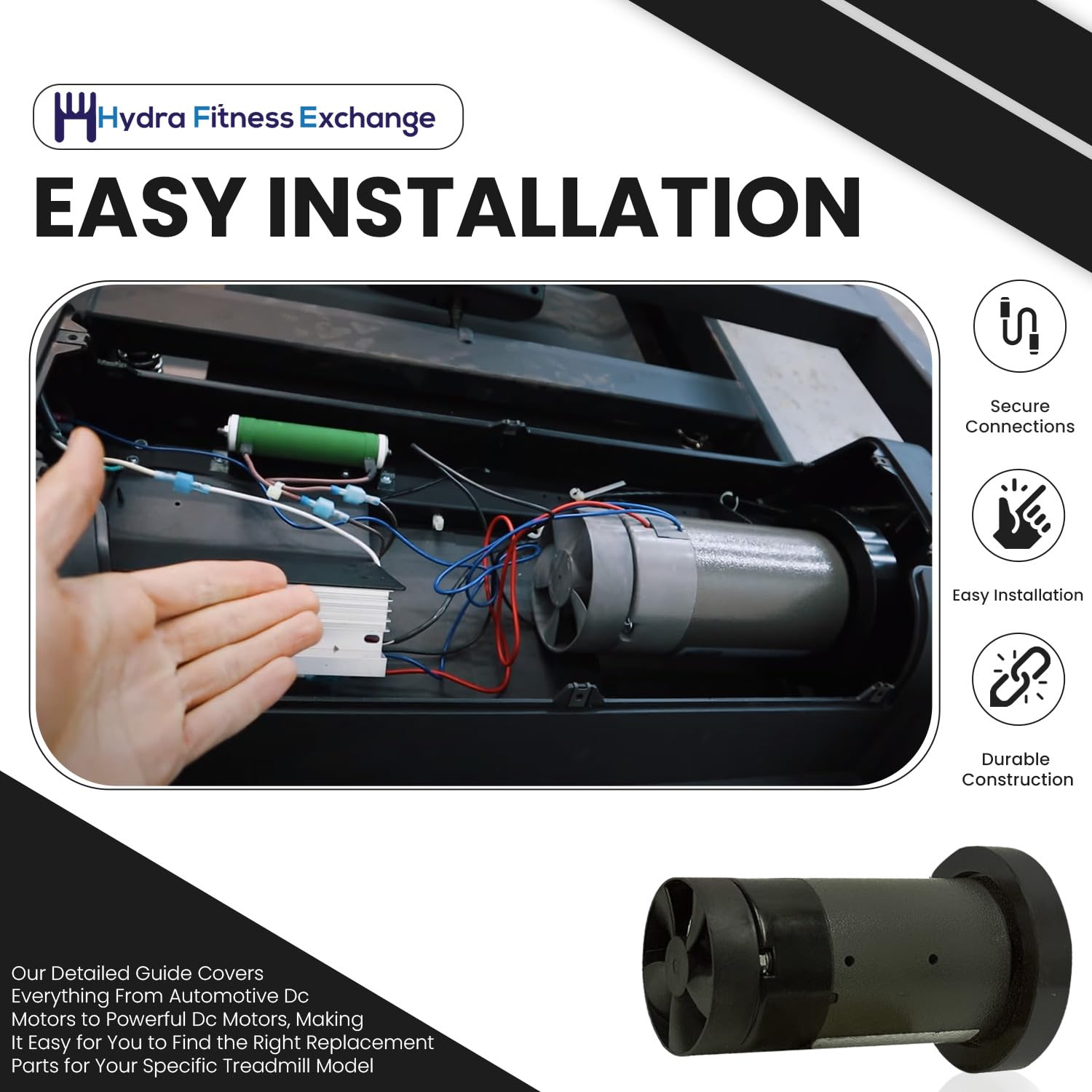 Hydra Fitness Exchange

EASY INSTALLATION

Secure Connections

Easy Installation

Durable Construction

Our Detailed Guide Covers Everything From Automotive Dc Motors to Powerful Dc Motors, Making It Easy for You to Find the Right Replacement Parts for Your Specific Treadmill Model