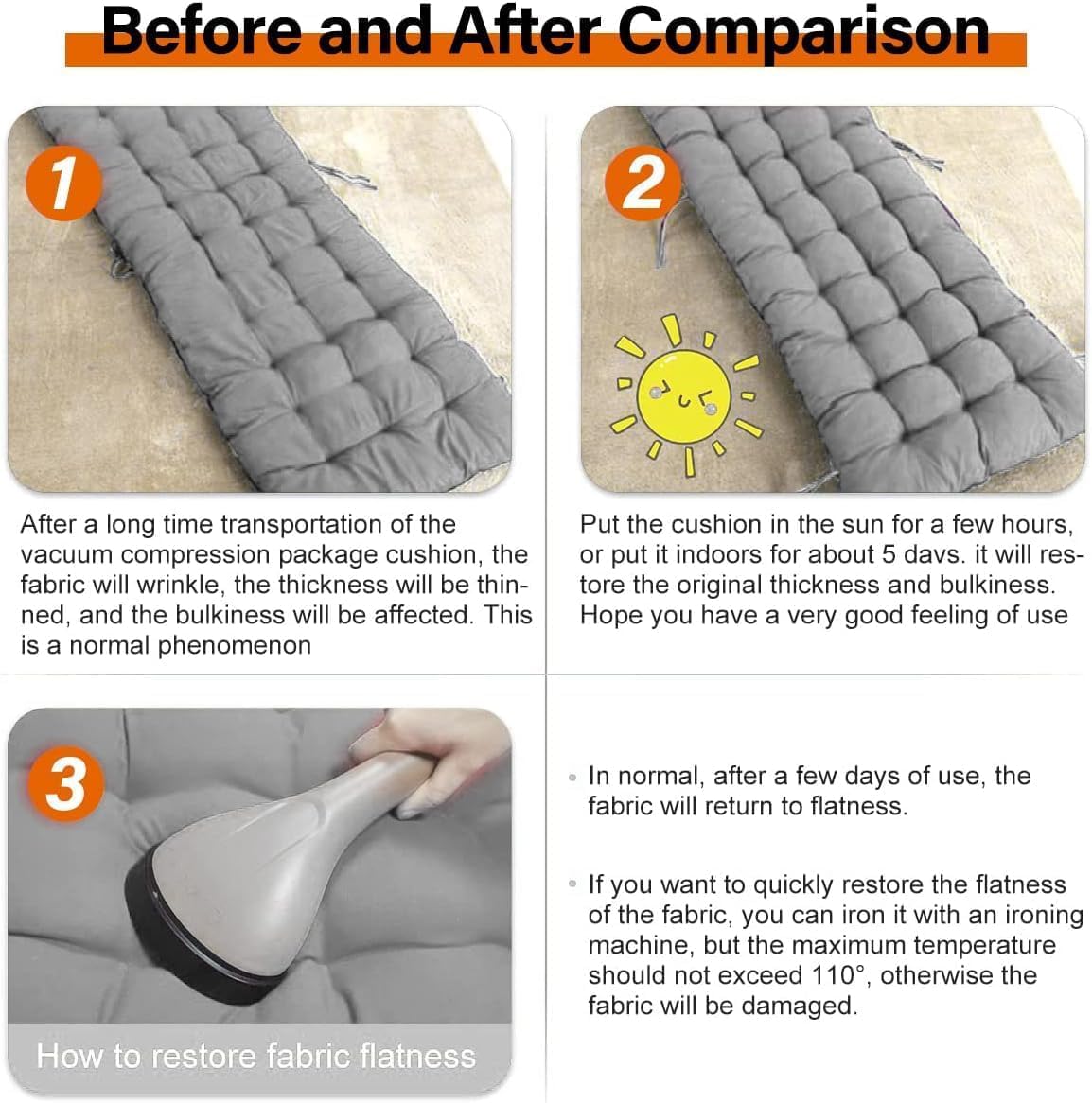 Before and After Comparison

1

After a long time transportation of the vacuum compression package cushion, the fabric will wrinkle, the thickness will be thinned, and the bulkiness will be affected. This is a normal phenomenon

2

Put the cushion in the sun for a few hours, or put it indoors for about 5 davs. it will restore the original thickness and bulkiness. Hope you have a very good feeling of use

3

How to restore fabric flatness

• In normal, after a few days of use, the fabric will return to flatness.

• If you want to quickly restore the flatness of the fabric, you can iron it with an ironing machine, but the maximum temperature should not exceed 110°, otherwise the fabric will be damaged.