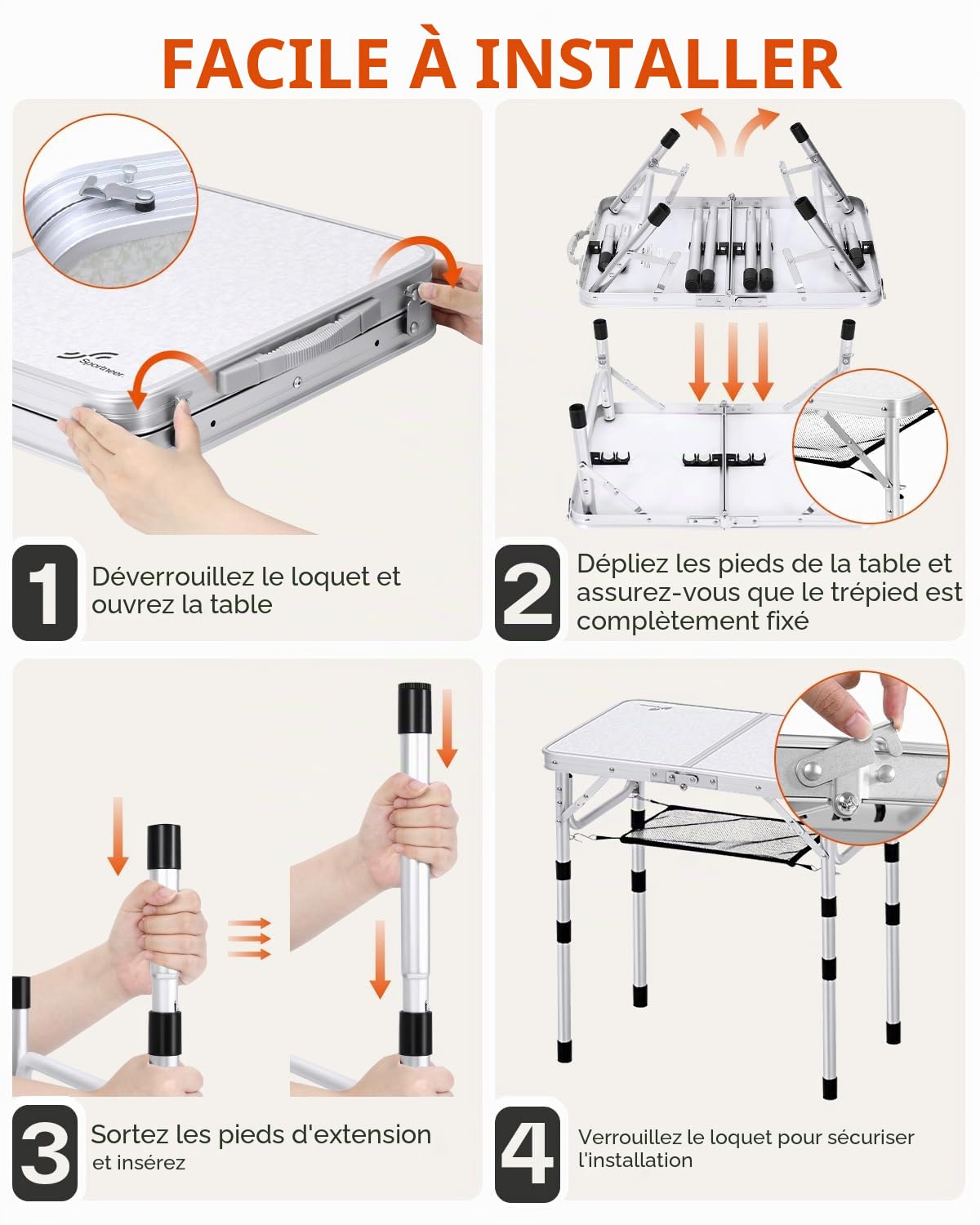 FACILE À INSTALLER

Sportneer

1 Déverrouillez le loquet et ouvrez la table

2 Dépliez les pieds de la table et assurez-vous que le trépied est complètement fixé

3 Sortez les pieds d'extension et insérez

4 Verrouillez le loquet pour sécuriser l'installation