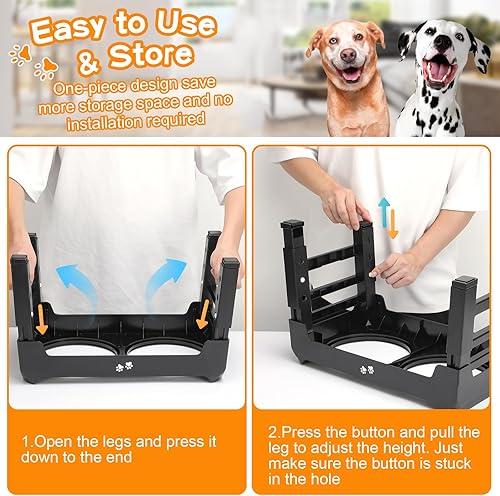 Easy to Use & Store

One-piece design save more storage space and no installation required

1.Open the legs and press it down to the end

2.Press the button and pull the leg to adjust the height. Just make sure the button is stuck in the hole