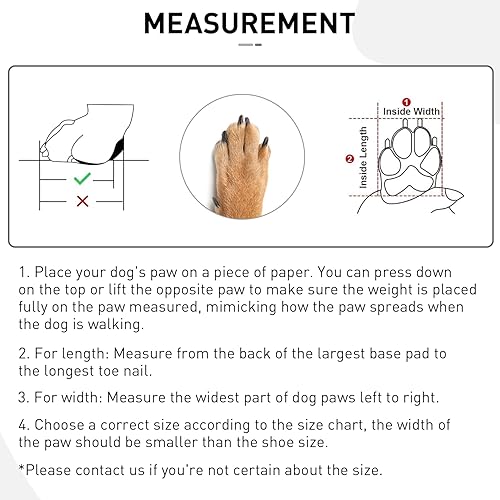 MEASUREMENT

1 Inside Width

2 Inside Length

1. Place your dog's paw on a piece of paper. You can press down on the top or lift the opposite paw to make sure the weight is placed fully on the paw measured, mimicking how the paw spreads when the dog is walking.

2. For length: Measure from the back of the largest base pad to the longest toe nail.

3. For width: Measure the widest part of dog paws left to right.

4. Choose a correct size according to the size chart, the width of the paw should be smaller than the shoe size.

*Please contact us if you're not certain about the size.