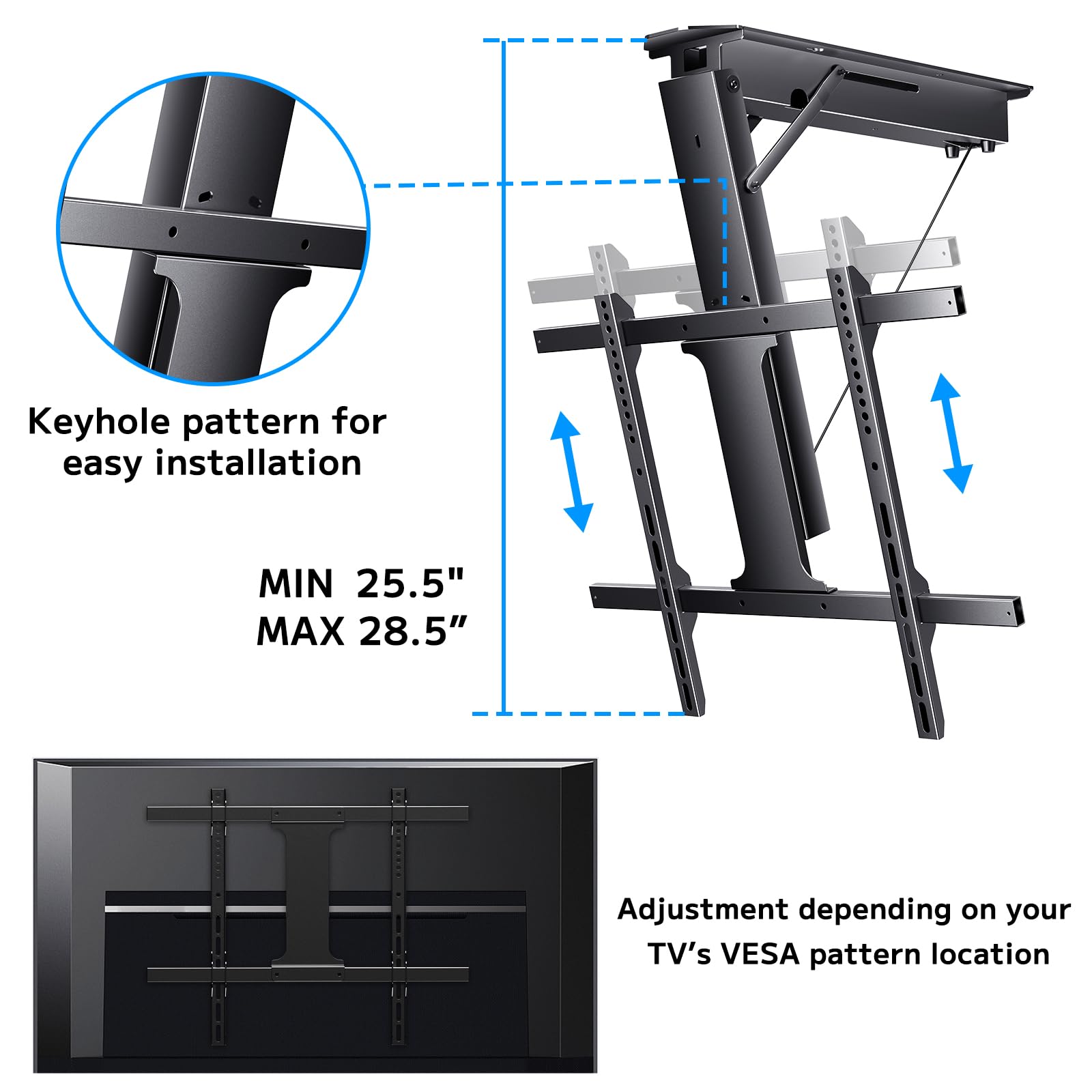 Keyhole pattern for easy installation

MIN 25.5"
MAX 28.5”

Adjustment depending on your TV’s VESA pattern location