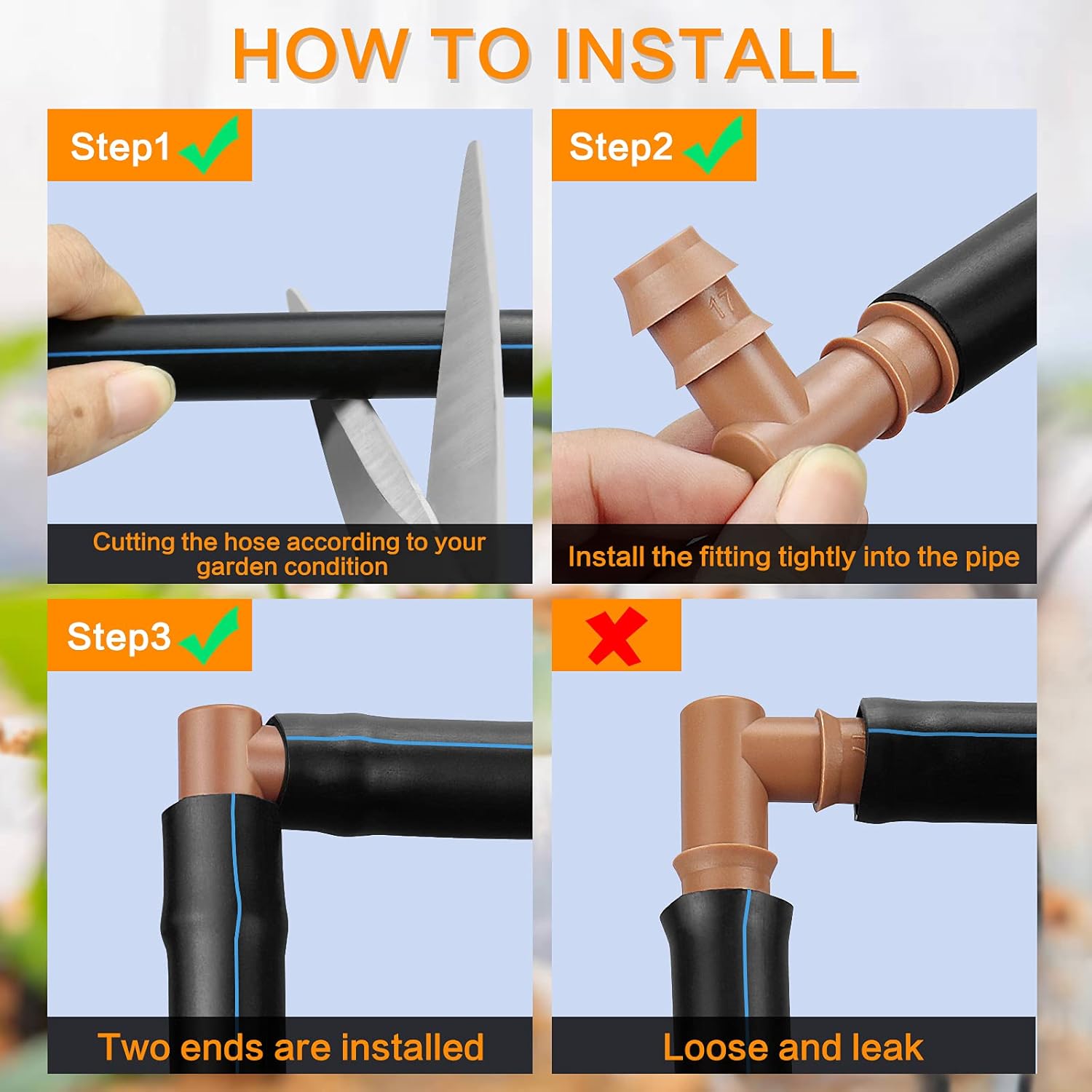 HOW TO INSTALL

Step1

Cutting the hose according to your garden condition

Step2

17

Install the fitting tightly into the pipe

Step3

Two ends are installed

Loose and leak