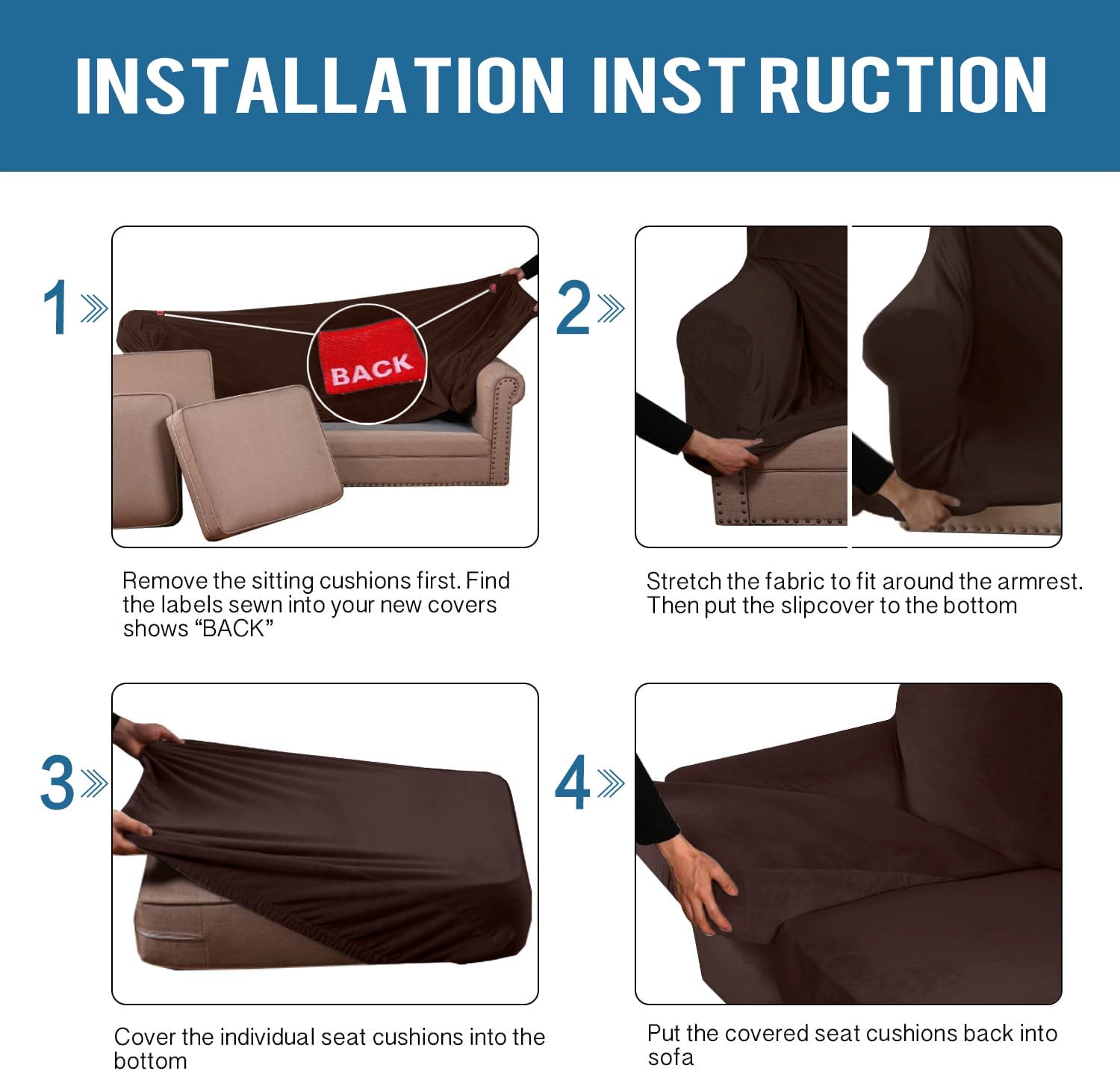 INSTALLATION INSTRUCTION

1

BACK

Remove the sitting cushions first. Find the labels sewn into your new covers shows “BACK”

2

Stretch the fabric to fit around the armrest. Then put the slipcover to the bottom

3

Cover the individual seat cushions into the bottom

4

Put the covered seat cushions back into sofa