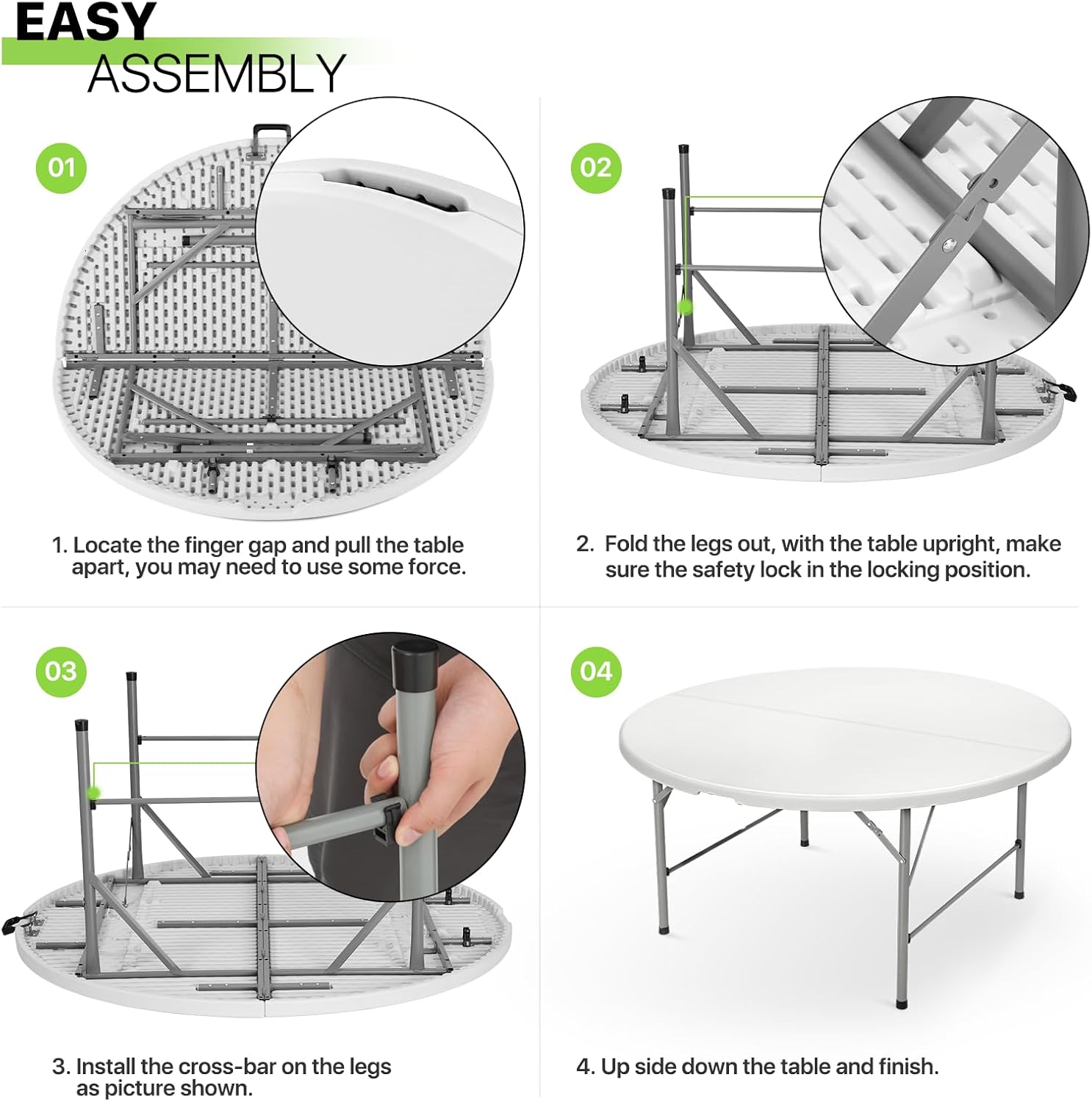 EASY
ASSEMBLY

01

1. Locate the finger gap and pull the table apart, you may need to use some force.

02

2. Fold the legs out, with the table upright, make sure the safety lock in the locking position.

03

3. Install the cross-bar on the legs as picture shown.

04

4. Up side down the table and finish.