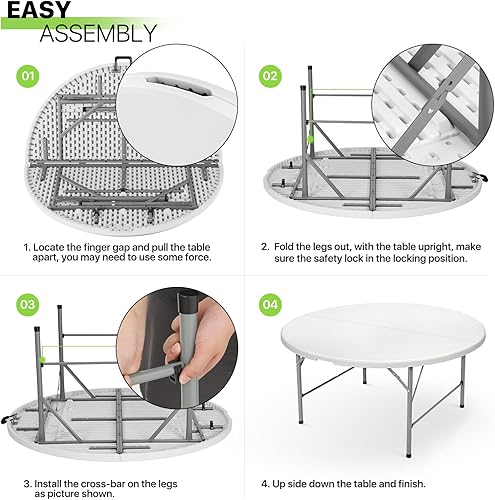 EASY ASSEMBLY

01

1. Locate the finger gap and pull the table apart, you may need to use some force.

02

2. Fold the legs out, with the table upright, make sure the safety lock in the locking position.

03

3. Install the cross-bar on the legs as picture shown.

04

4. Up side down the table and finish.