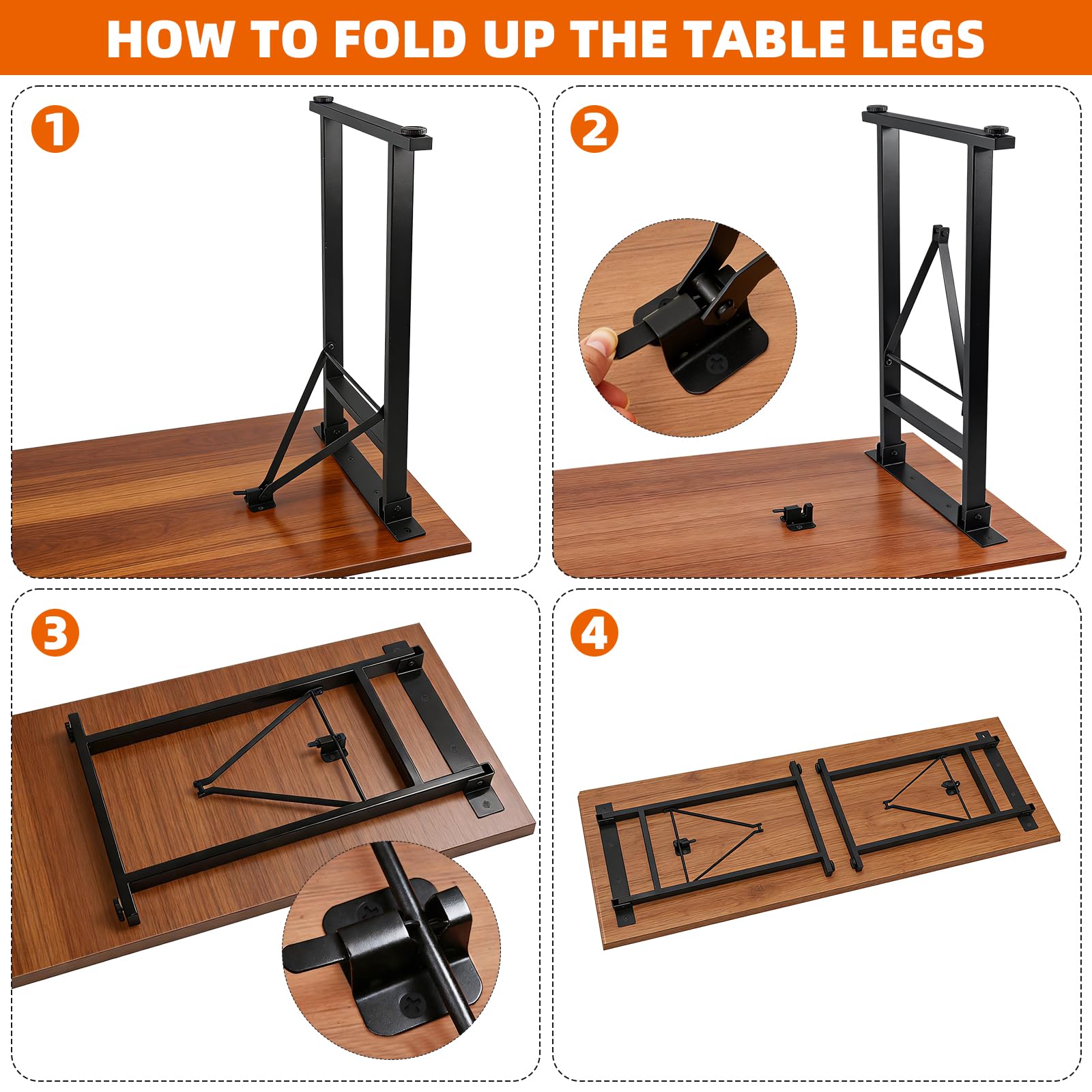 HOW TO FOLD UP THE TABLE LEGS

1

2

3

4