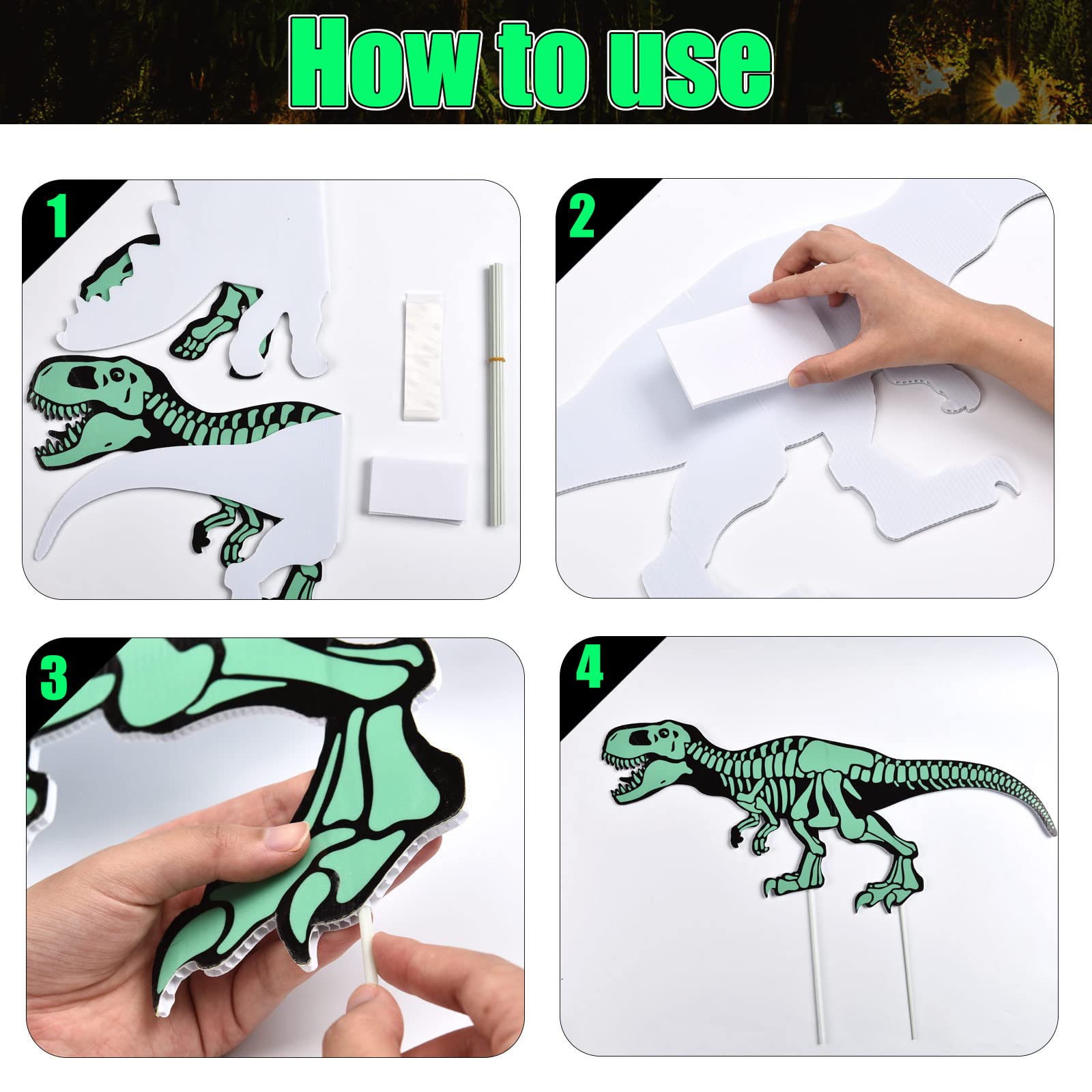 How to use

1

2

3

4