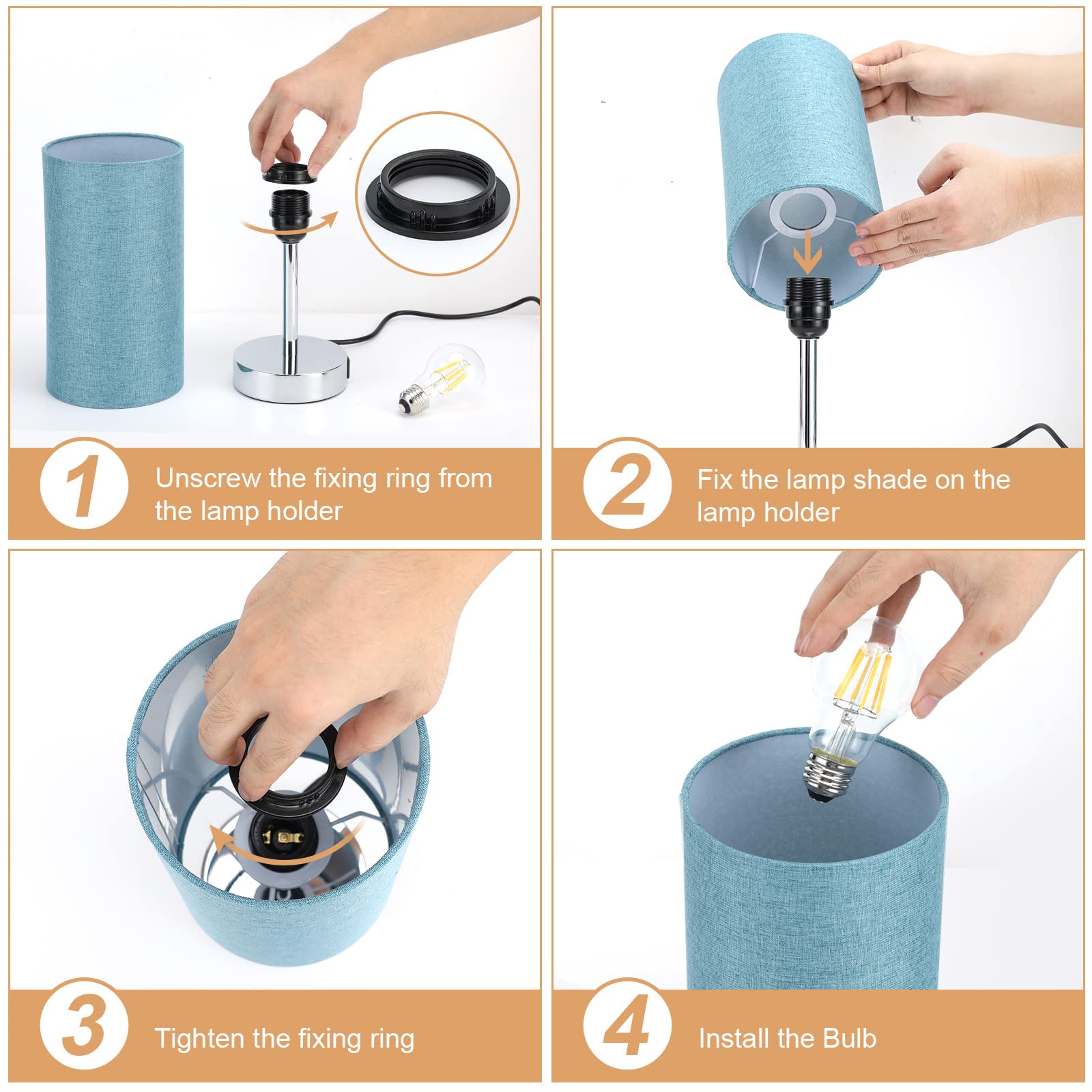 1 Unscrew the fixing ring from the lamp holder

2 Fix the lamp shade on the lamp holder

3 Tighten the fixing ring

4 Install the Bulb