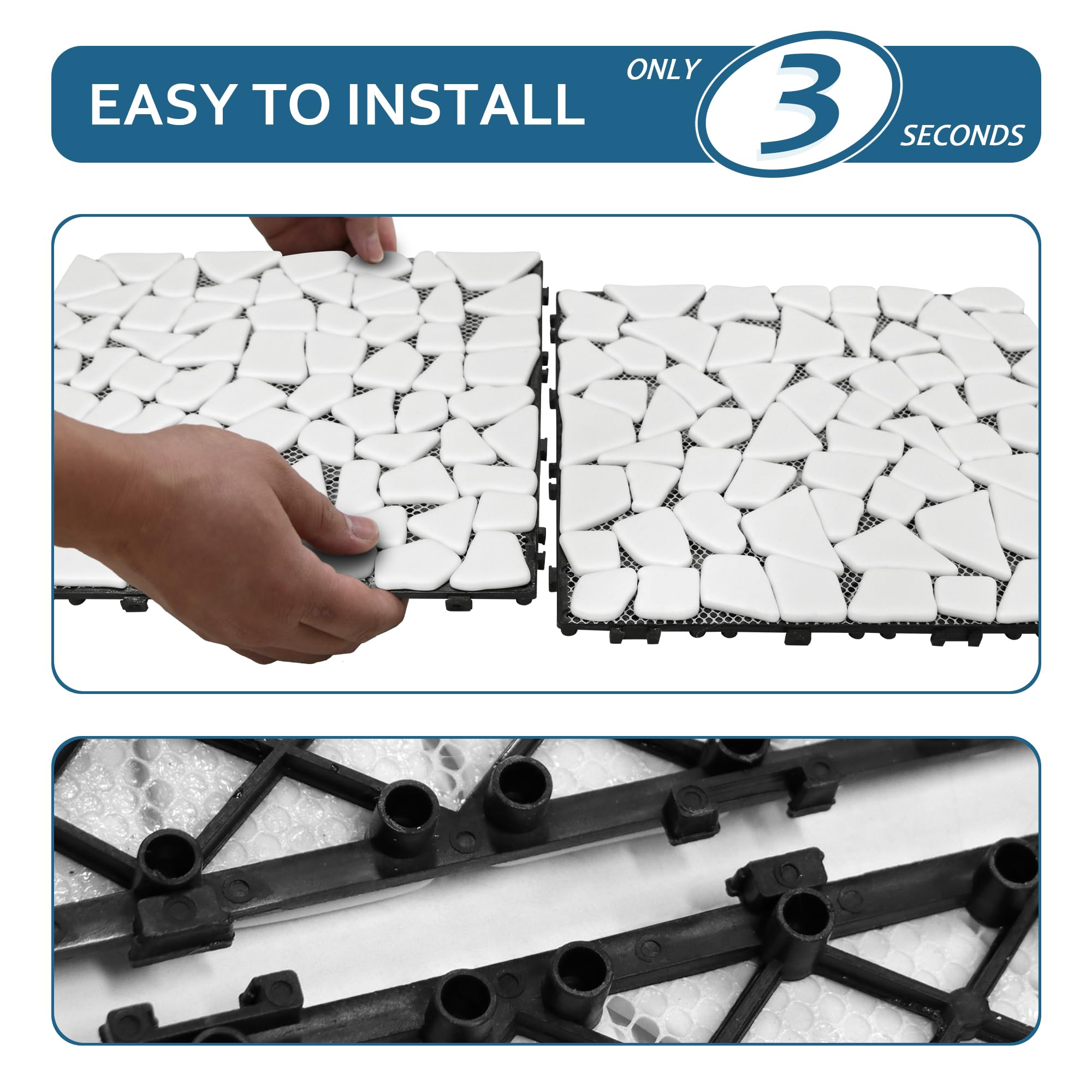 EASY TO INSTALL

ONLY 3 SECONDS