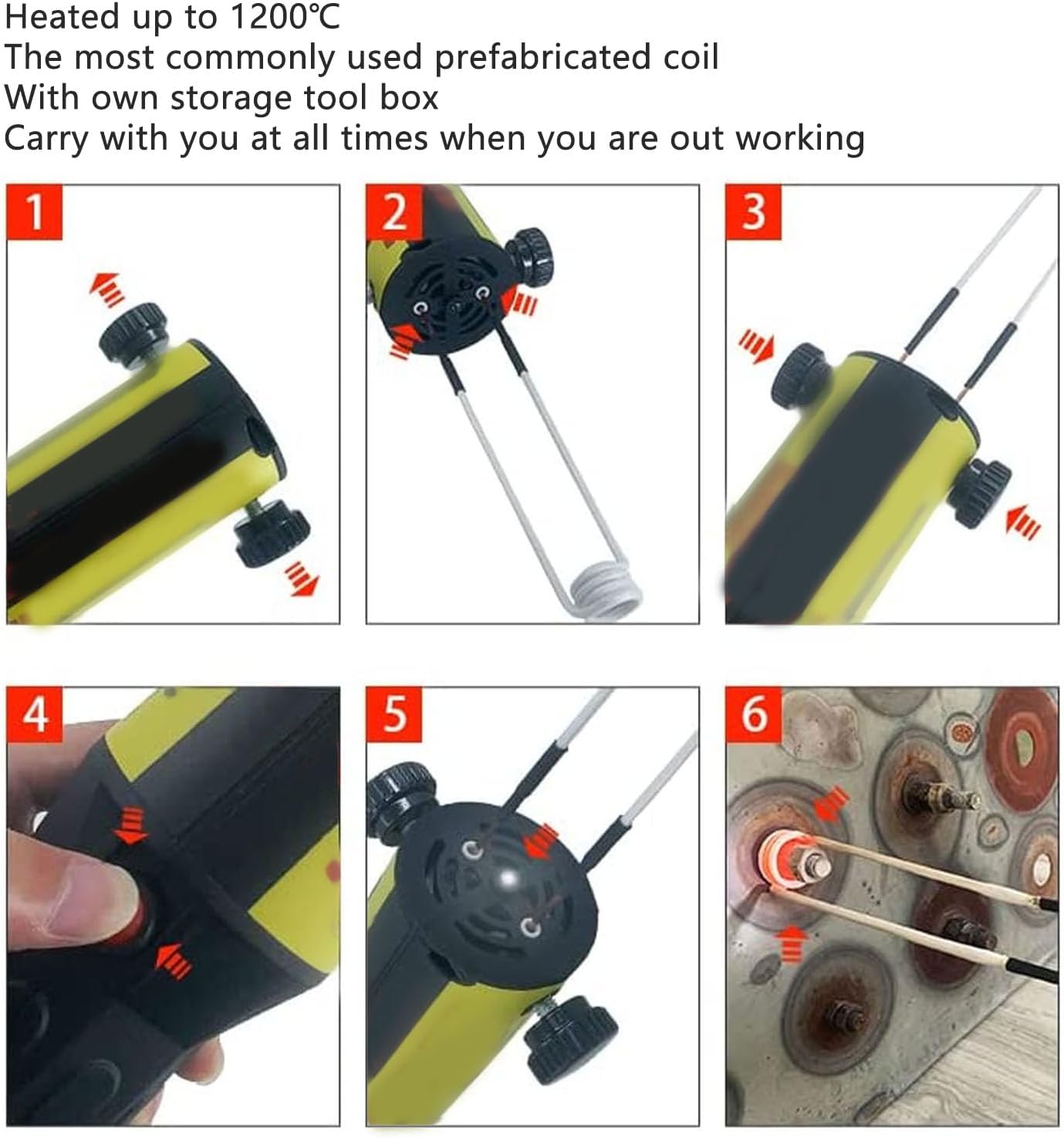 Heated up to 1200℃
The most commonly used prefabricated coil
With own storage tool box
Carry with you at all times when you are out working

1

2

3

4

5

6