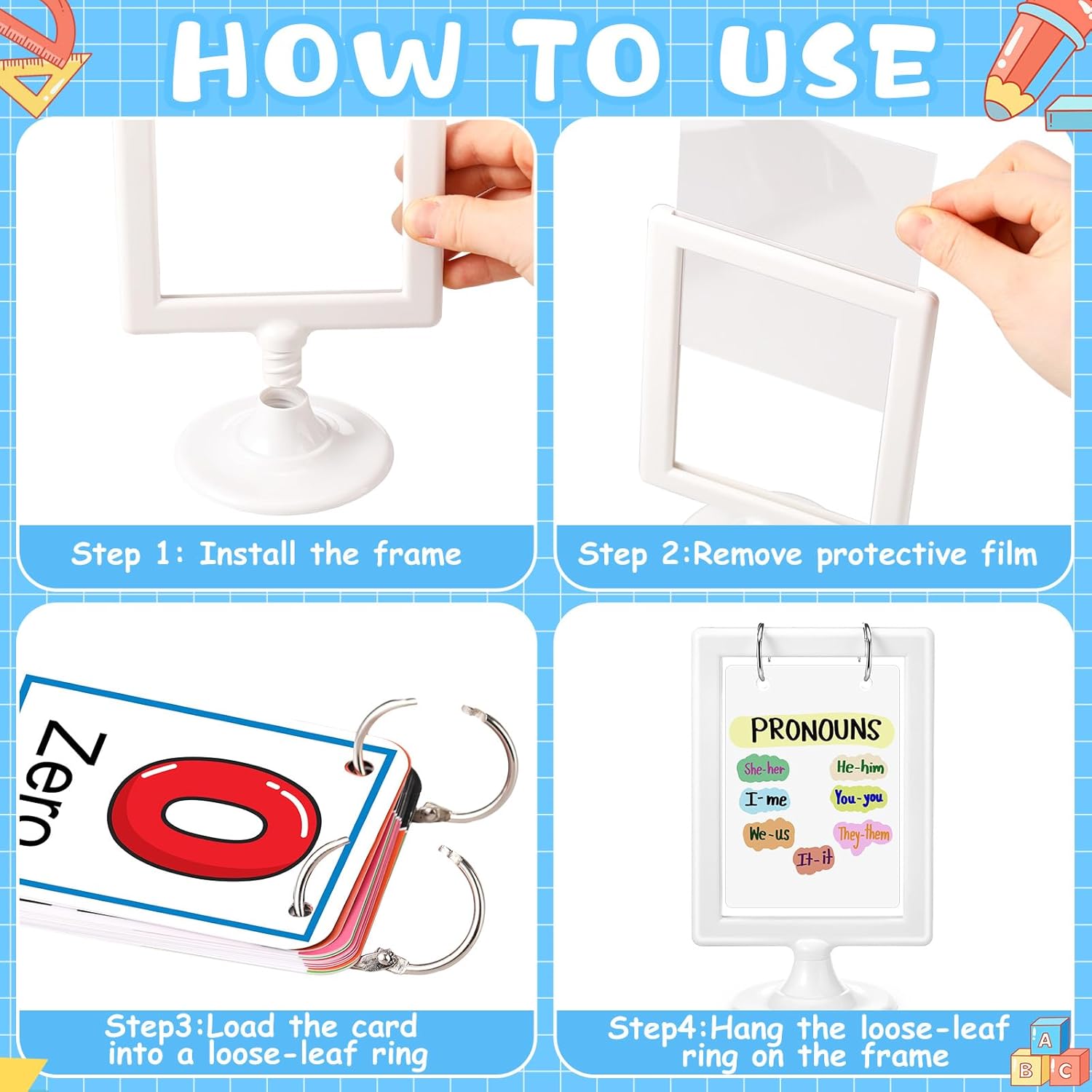 HOW TO USE

Step 1: Install the frame

Step 2:Remove protective film

Zero

0

Step3:Load the card into a loose-leaf ring

PRONOUNS

She-her He-him I-me You-you We-us They-them It-it

Step4:Hang the loose-leaf ring on the frame

A B C