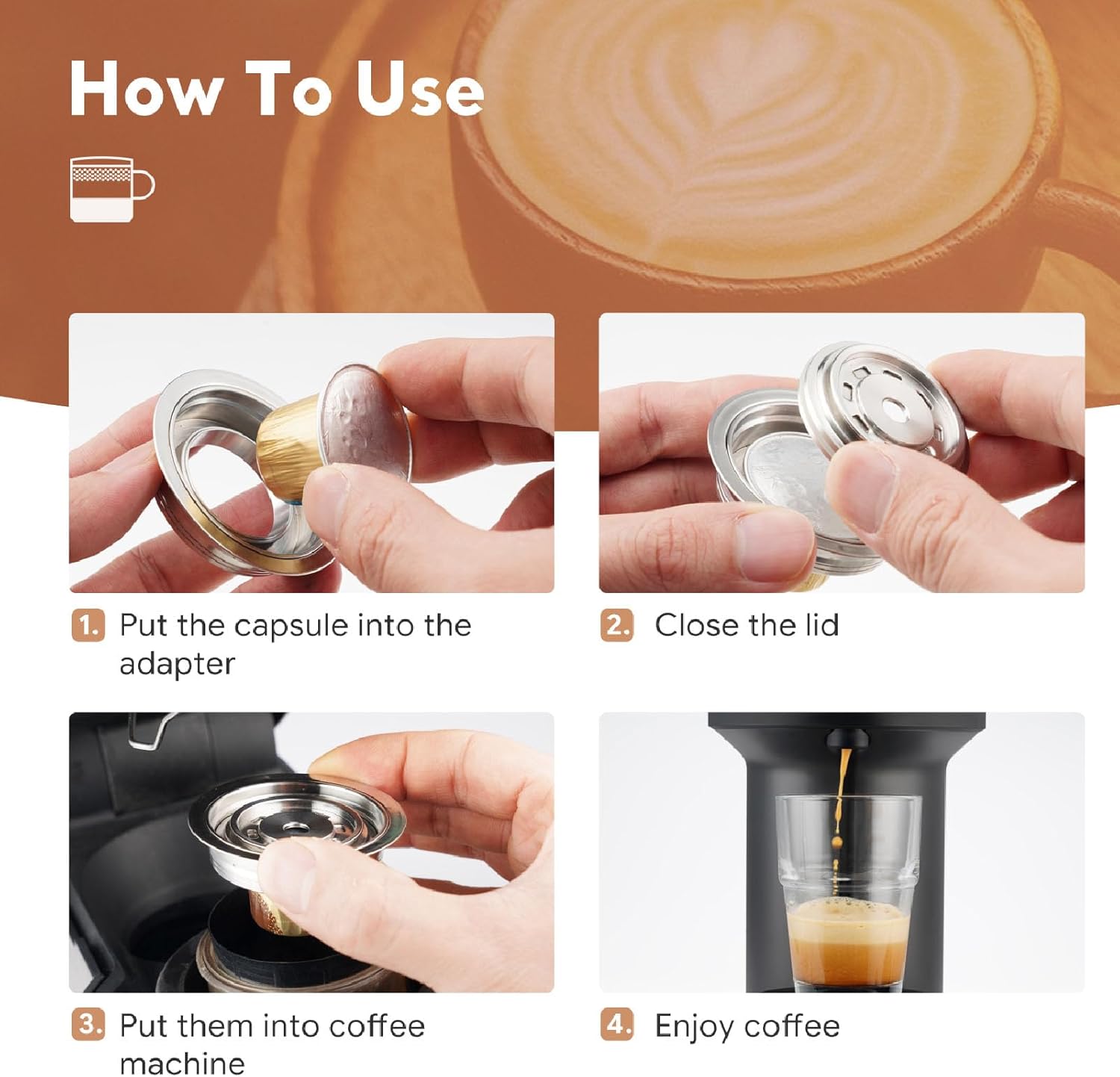 How To Use

1. Put the capsule into the adapter

2. Close the lid

3. Put them into coffee machine

4. Enjoy coffee