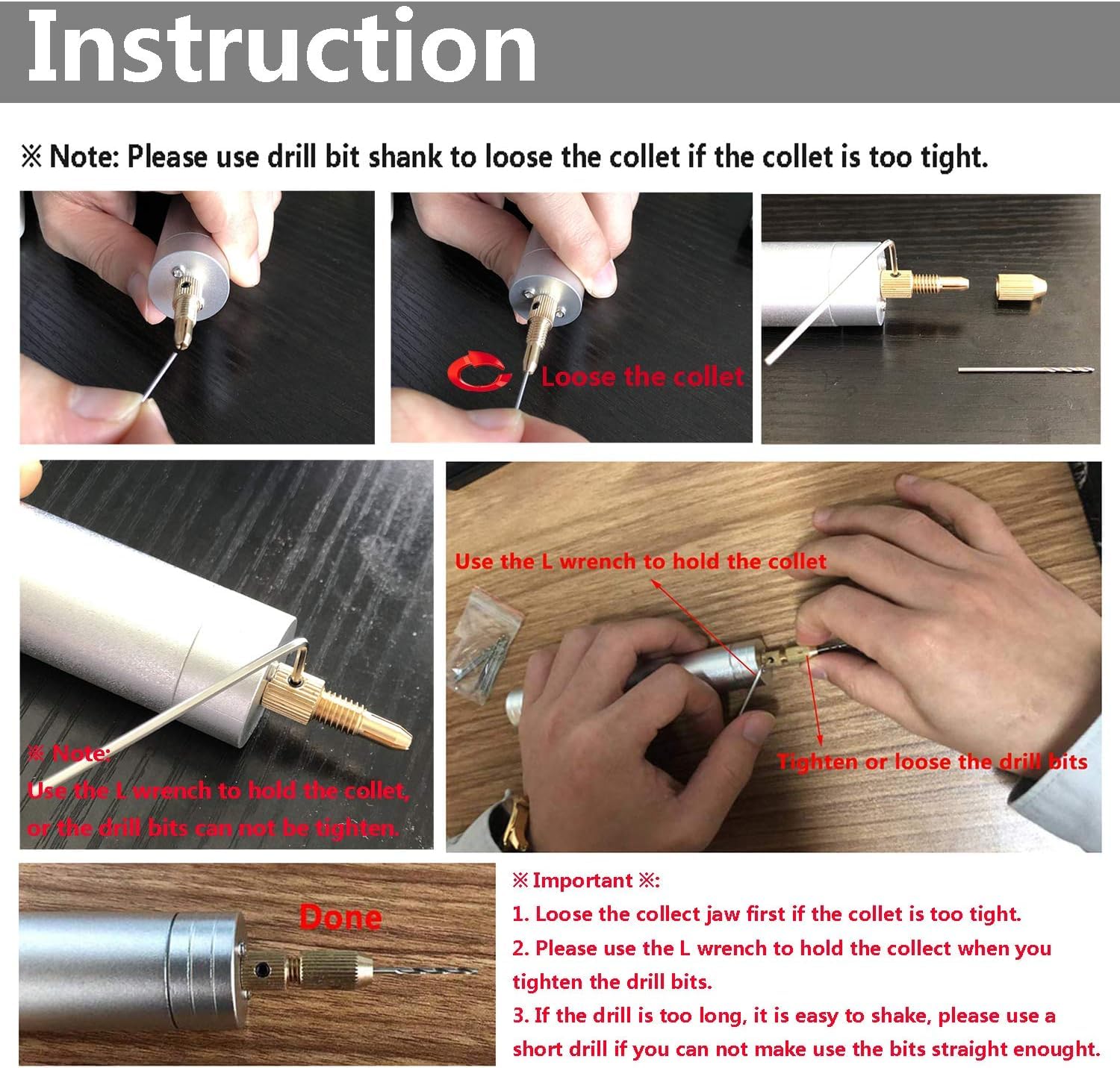 Instruction

※ Note: Please use drill bit shank to loose the collet if the collet is too tight.

Loose the collet

※ Note:
Use the L wrench to hold the collet, or the drill bits can not be tighten.

Use the L wrench to hold the collet

Tighten or loose the drill bits

Done

※ Important ※:
1. Loose the collect jaw first if the collet is too tight.
2. Please use the L wrench to hold the collect when you tighten the drill bits.
3. If the drill is too long, it is easy to shake, please use a short drill if you can not make use the bits straight enought.