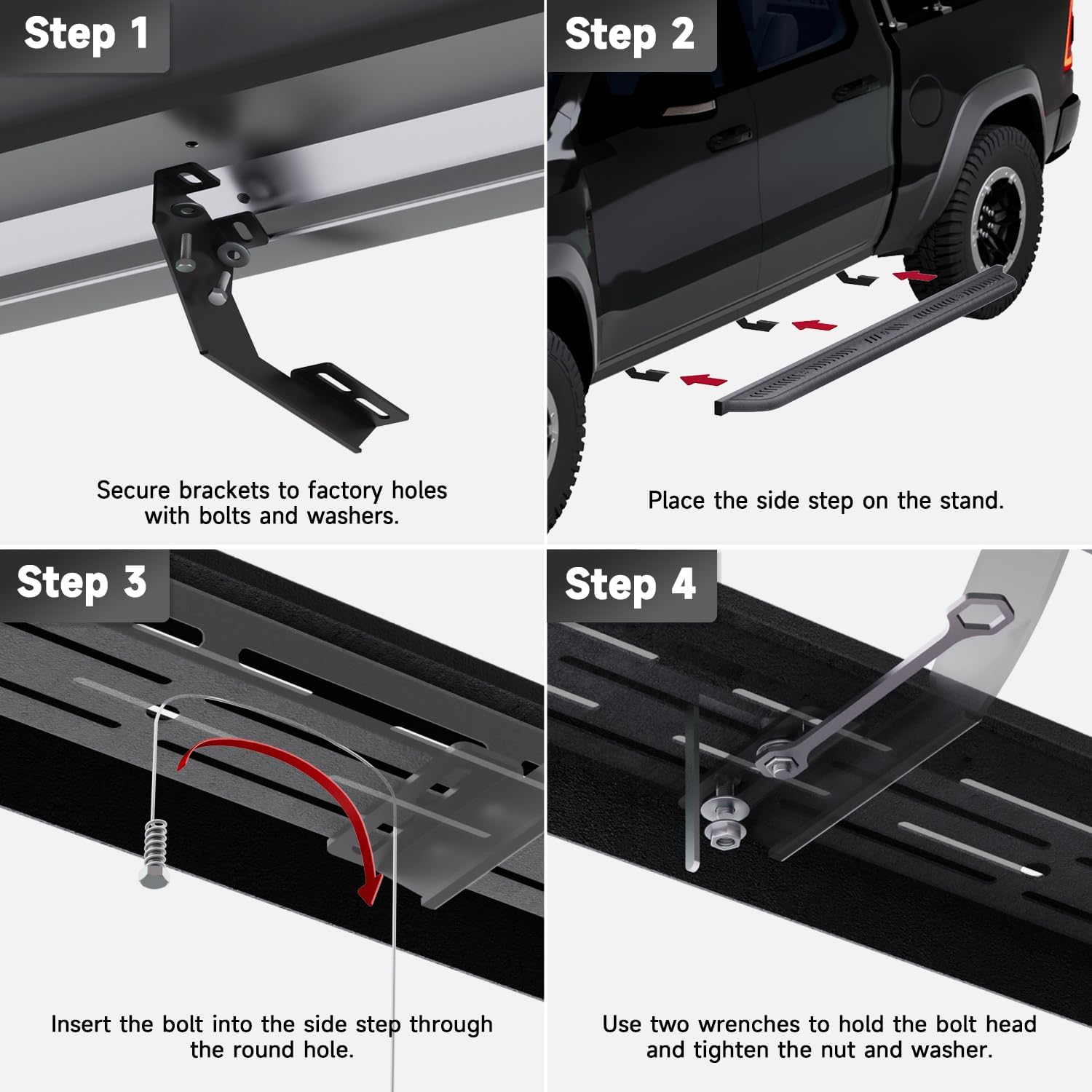 Step 1

Secure brackets to factory holes with bolts and washers.

Step 2

Place the side step on the stand.

Step 3

Insert the bolt into the side step through the round hole.

Step 4

Use two wrenches to hold the bolt head and tighten the nut and washer.