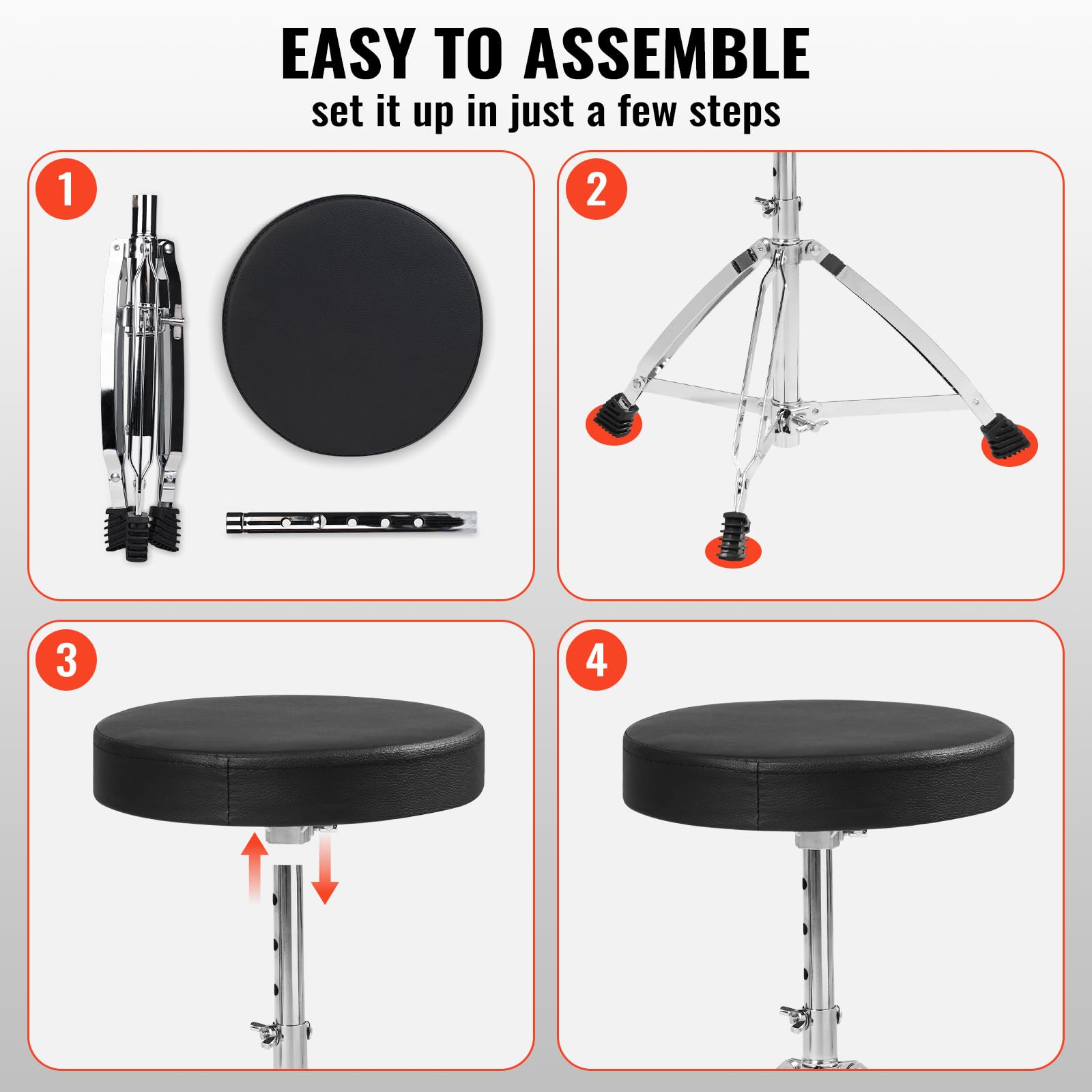 EASY TO ASSEMBLE
set it up in just a few steps

1

2

3

4