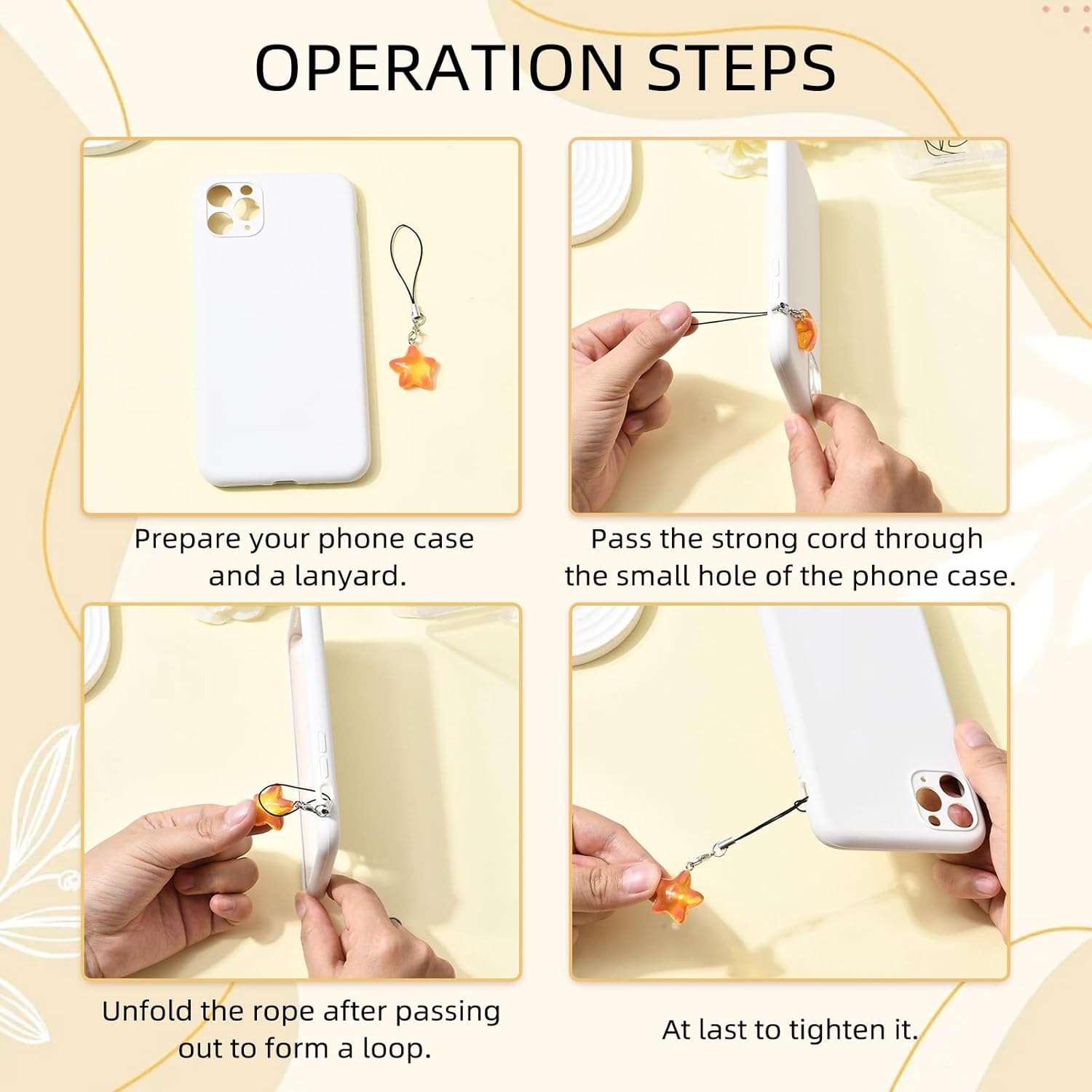 OPERATION STEPS

Prepare your phone case and a lanyard.

Pass the strong cord through the small hole of the phone case.

Unfold the rope after passing out to form a loop.

At last to tighten it.