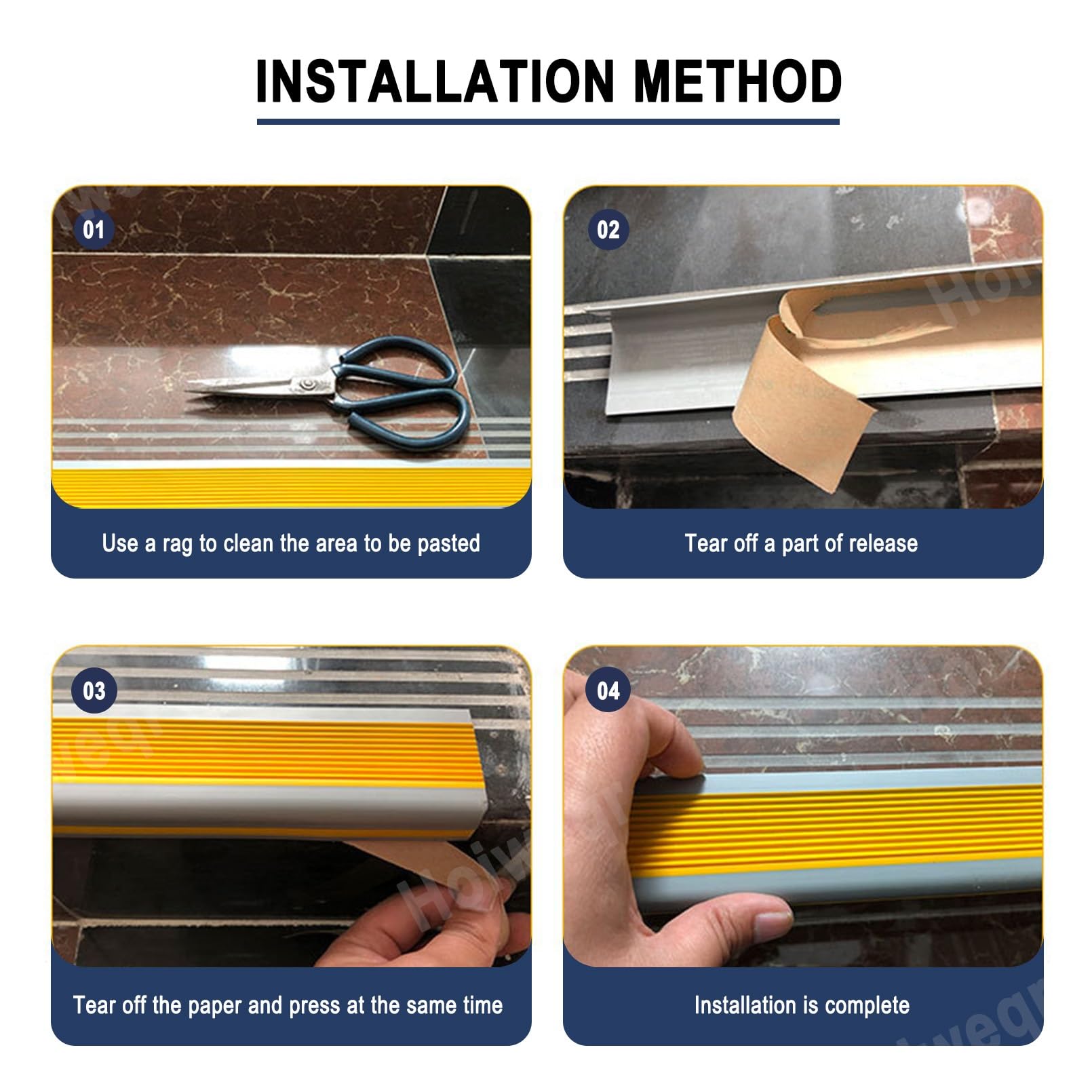 INSTALLATION METHOD

01

Use a rag to clean the area to be pasted

02

Tear off a part of release

03

Tear off the paper and press at the same time

04

Installation is complete