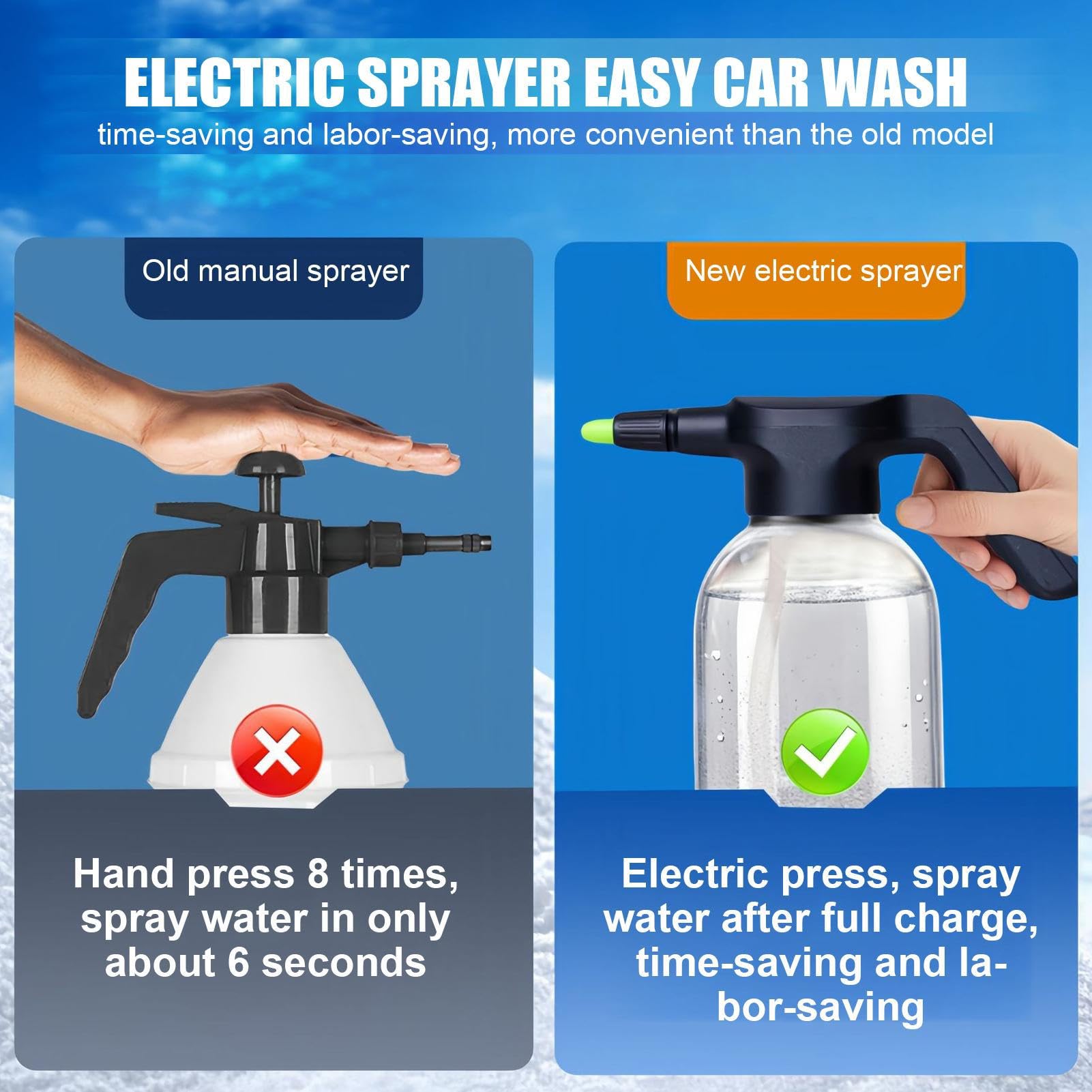 ELECTRIC SPRAYER EASY CAR WASH
time-saving and labor-saving, more convenient than the old model

Old manual sprayer

Hand press 8 times, spray water in only about 6 seconds

New electric sprayer

Electric press, spray water after full charge, time-saving and labor-saving