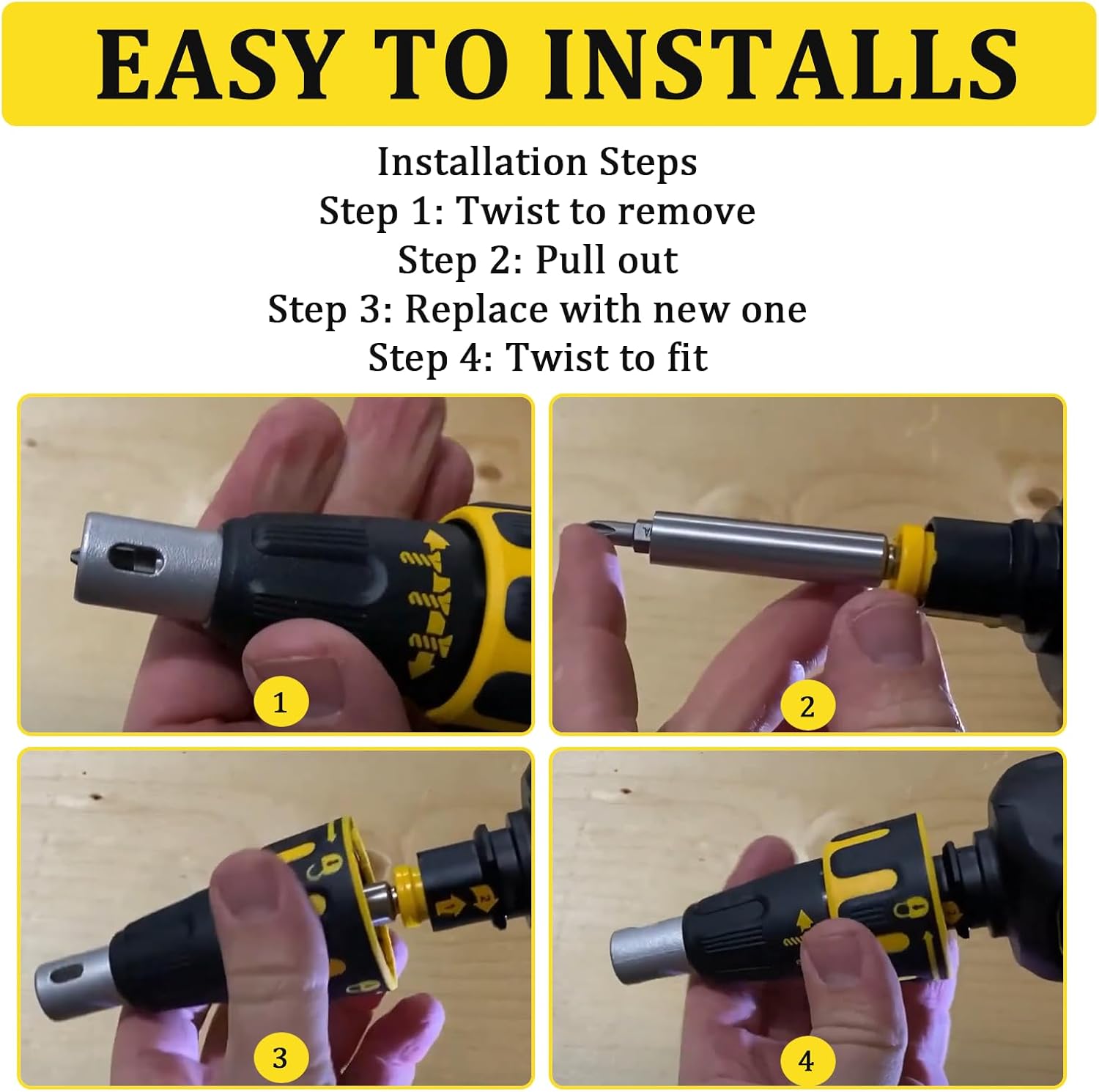 EASY TO INSTALLS

Installation Steps
Step 1: Twist to remove
Step 2: Pull out
Step 3: Replace with new one
Step 4: Twist to fit

1

2

3

4