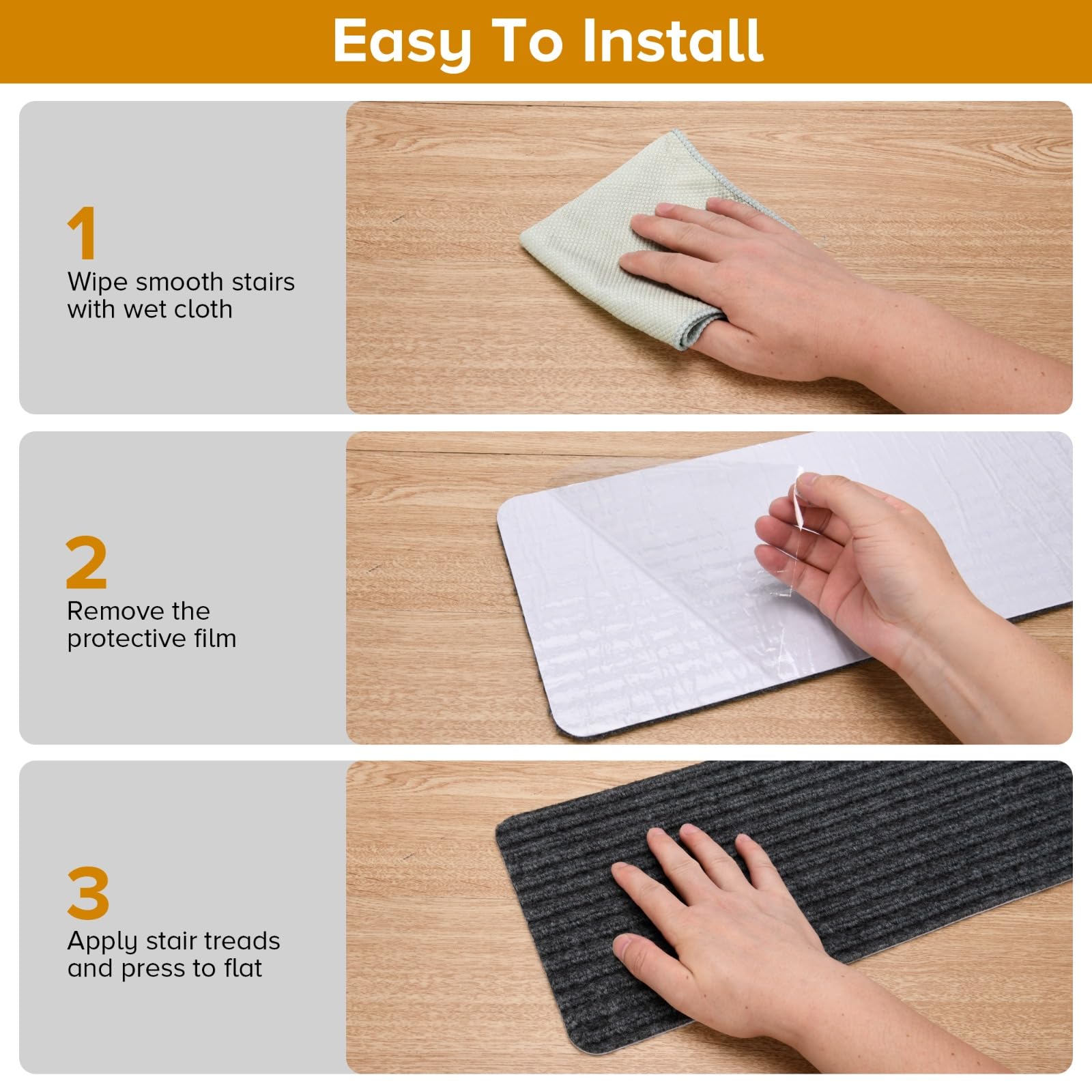 Easy To Install

1
Wipe smooth stairs with wet cloth

2
Remove the protective film

3
Apply stair treads and press to flat