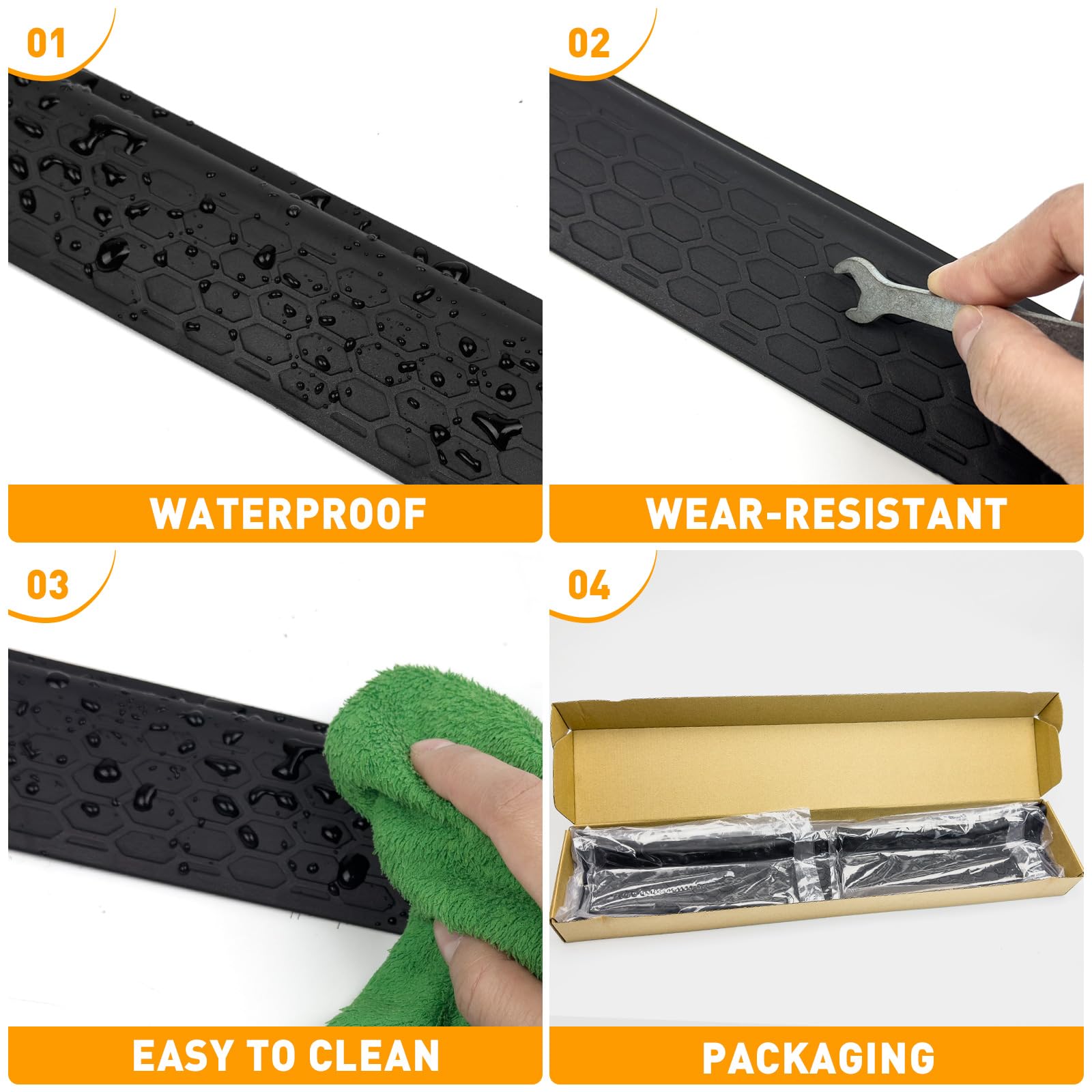 01

WATERPROOF

02

WEAR-RESISTANT

03

EASY TO CLEAN

04

PACKAGING