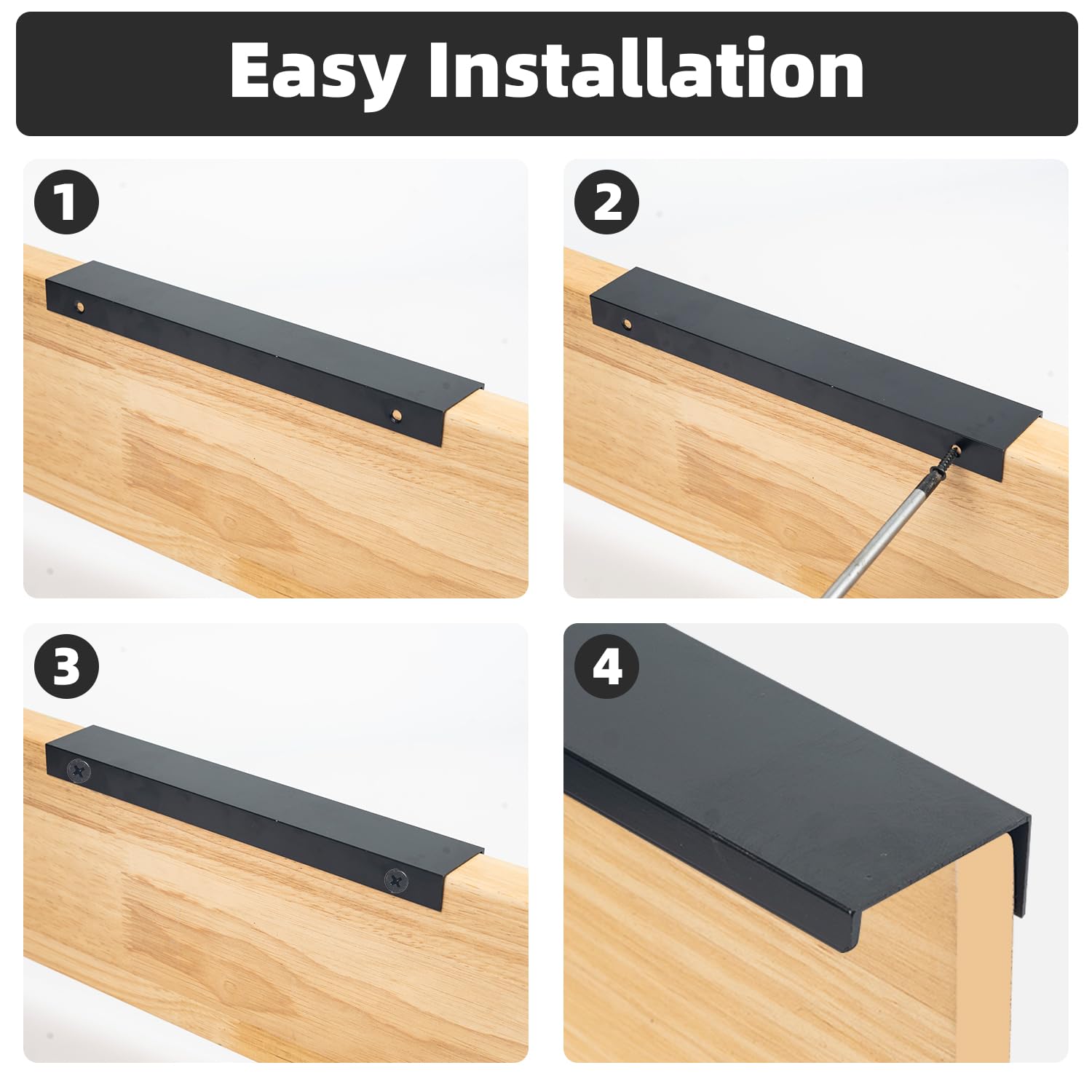 Easy Installation

1

2

3

4