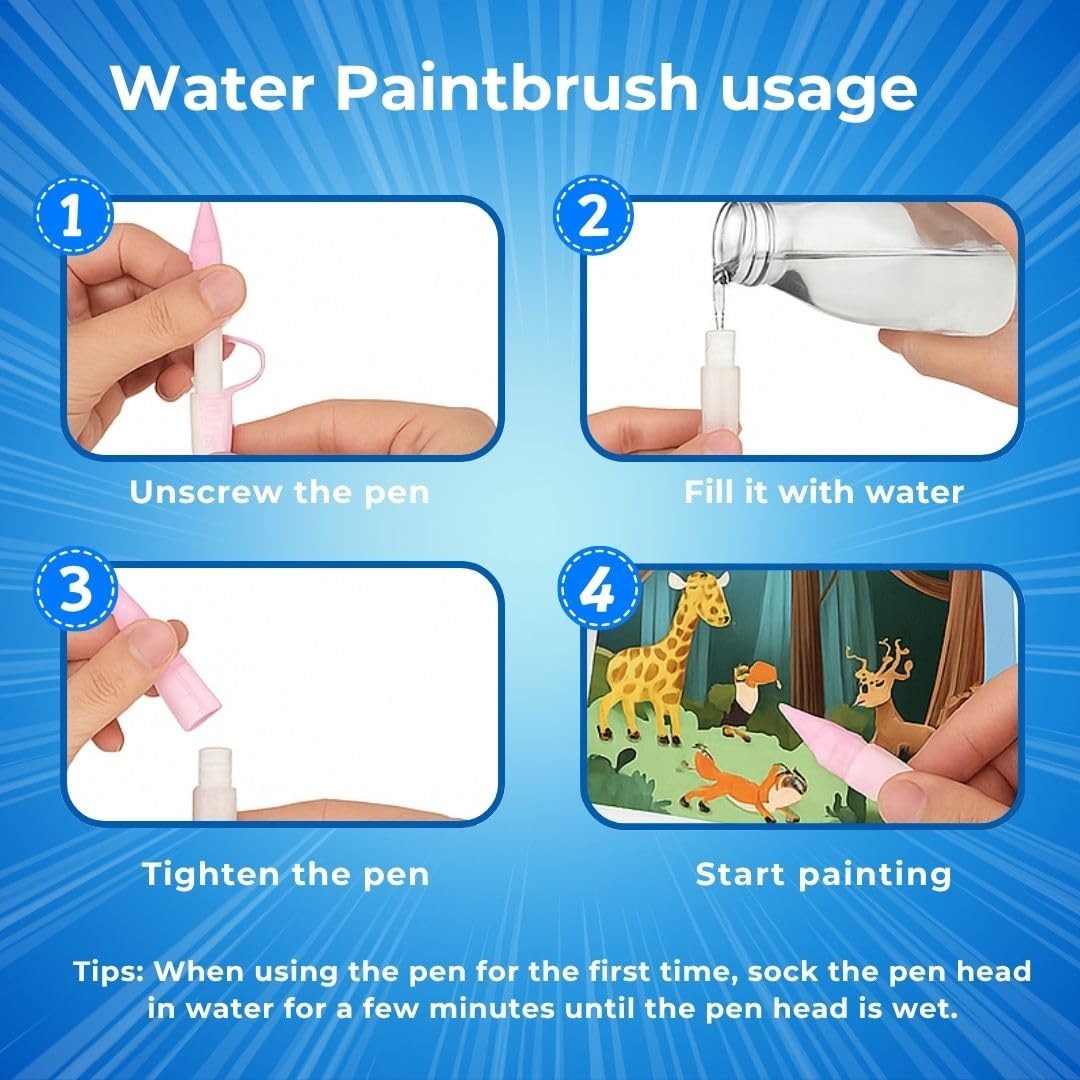 Water Paintbrush usage

1

Unscrew the pen

2

Fill it with water

3

Tighten the pen

4

Start painting

Tips: When using the pen for the first time, sock the pen head in water for a few minutes until the pen head is wet.