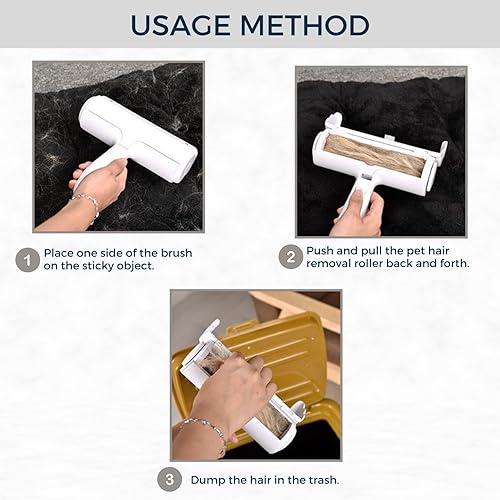 USAGE METHOD

1 Place one side of the brush on the sticky object.

2 Push and pull the pet hair removal roller back and forth.

3 Dump the hair in the trash.