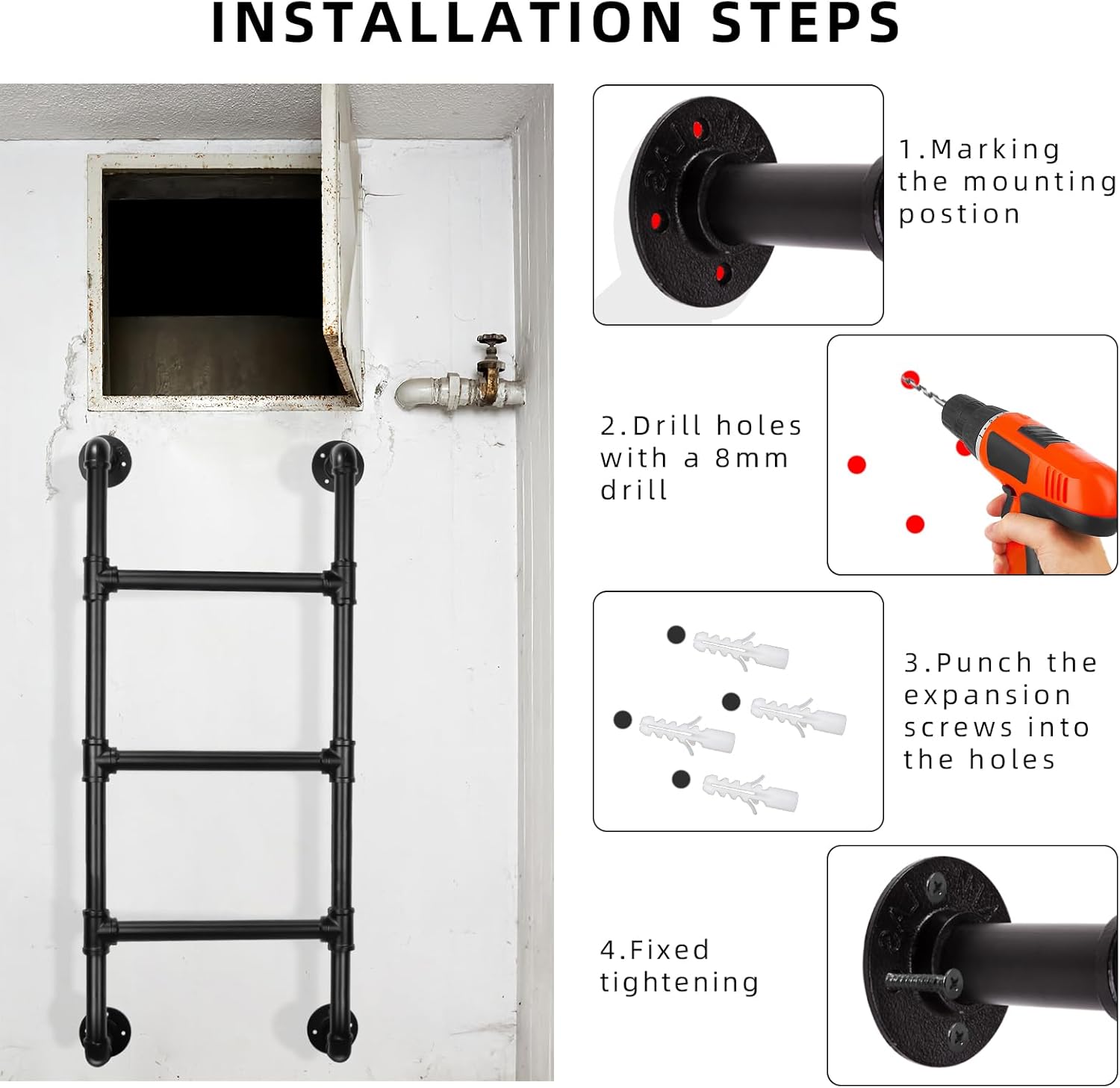 INSTALLATION STEPS

1.Marking the mounting postion

2.Drill holes with a 8mm drill

3.Punch the expansion screws into the holes

4.Fixed tightening