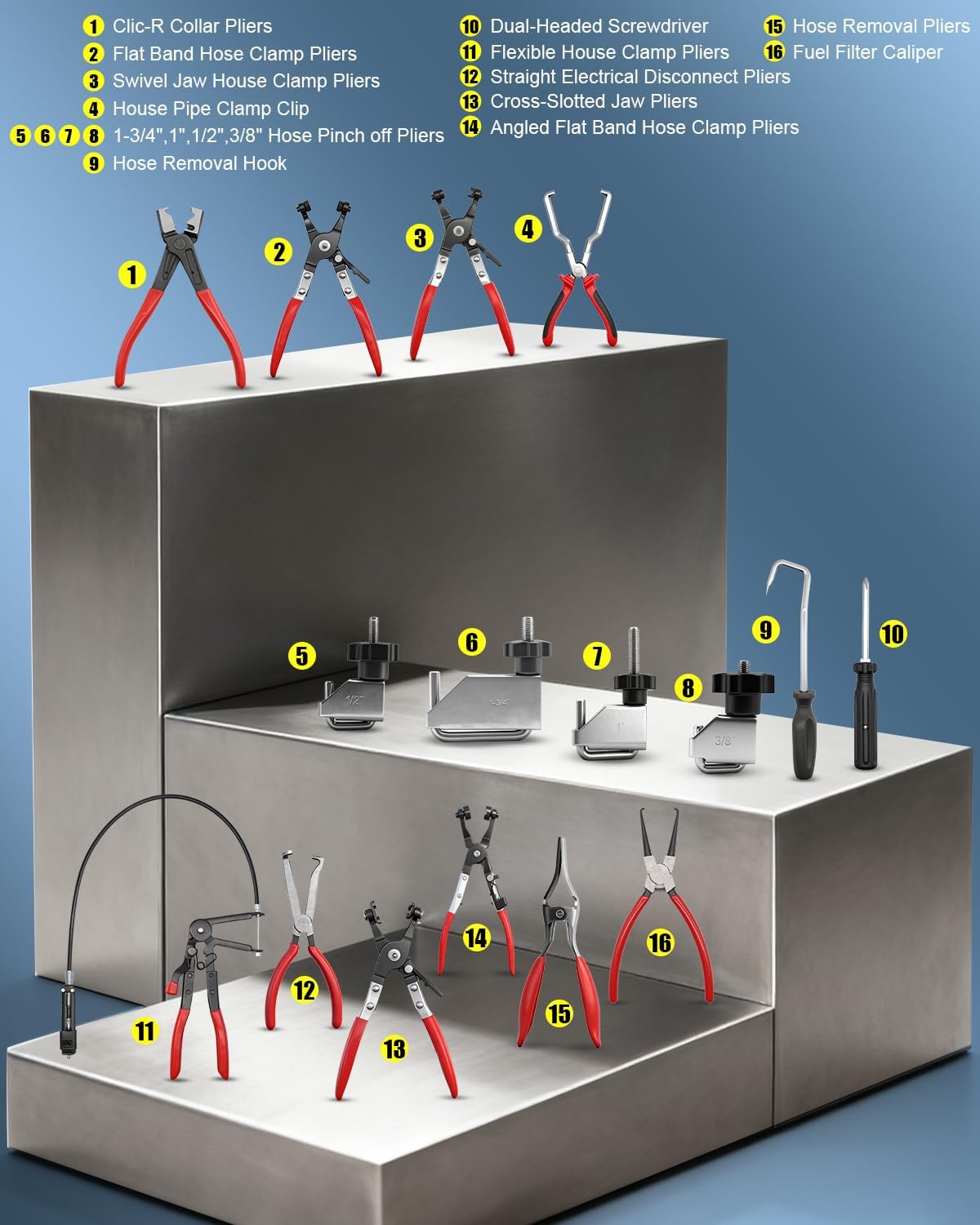 1 Clic-R Collar Pliers
2 Flat Band Hose Clamp Pliers
3 Swivel Jaw House Clamp Pliers
4 House Pipe Clamp Clip
5 6 7 8 1-3/4",1",1/2",3/8" Hose Pinch off Pliers
9 Hose Removal Hook

10 Dual-Headed Screwdriver
11 Flexible House Clamp Pliers
12 Straight Electrical Disconnect Pliers
13 Cross-Slotted Jaw Pliers
14 Angled Flat Band Hose Clamp Pliers

15 Hose Removal Pliers
16 Fuel Filter Caliper

1 2 3 4

5 1/2" 6 1-3/4" 7 1" 8 3/8" 9 10

11 12 13 14 15 16