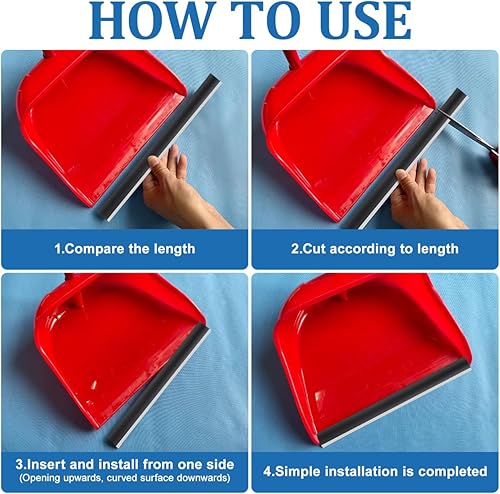 HOW TO USE

1.Compare the length

2.Cut according to length

3.Insert and install from one side
(Opening upwards, curved surface downwards)

4.Simple installation is completed