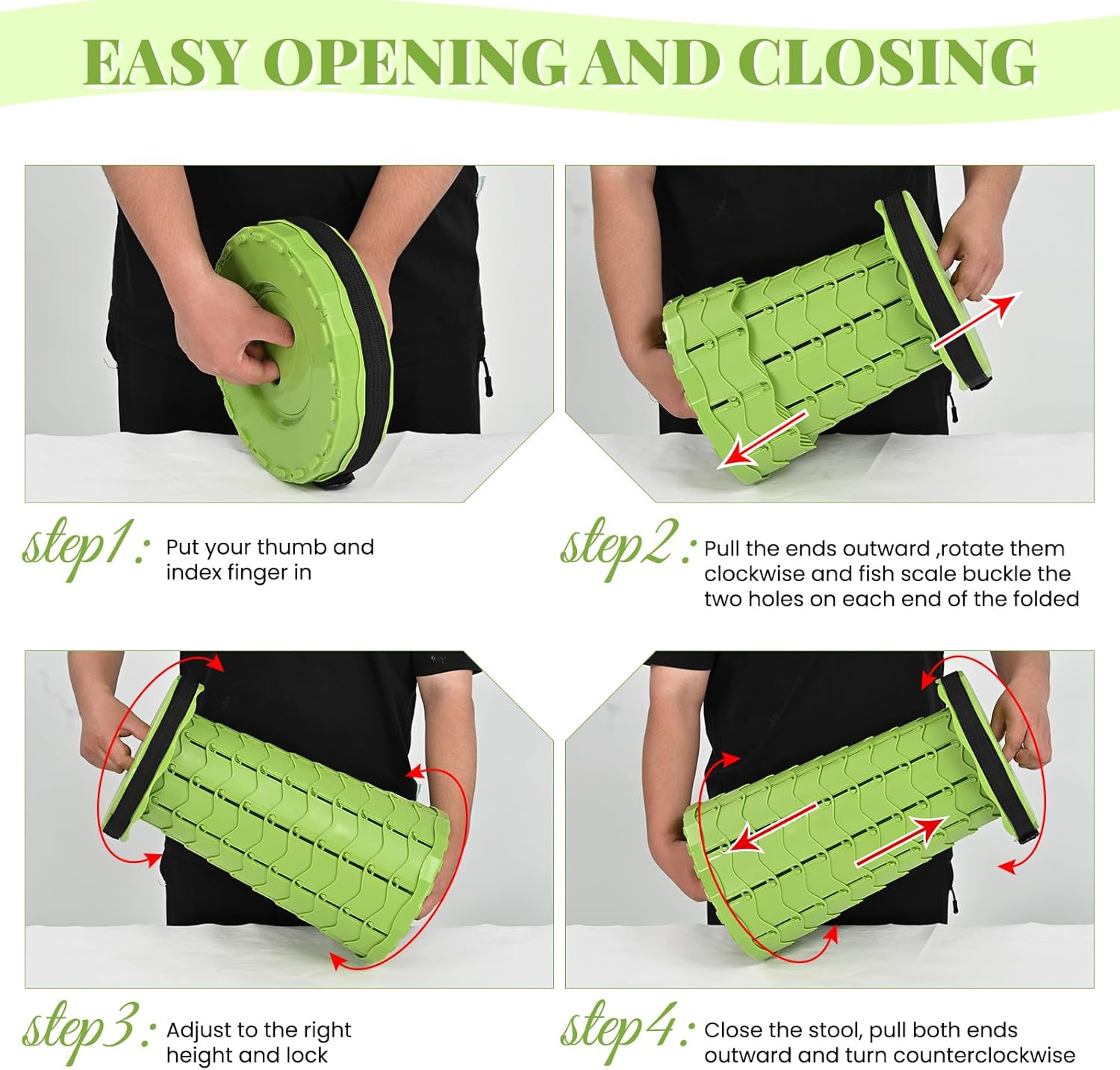 EASY OPENING AND CLOSING

step1: Put your thumb and index finger in

step2: Pull the ends outward ,rotate them clockwise and fish scale buckle the two holes on each end of the folded

step3: Adjust to the right height and lock

step4: Close the stool, pull both ends outward and turn counterclockwise