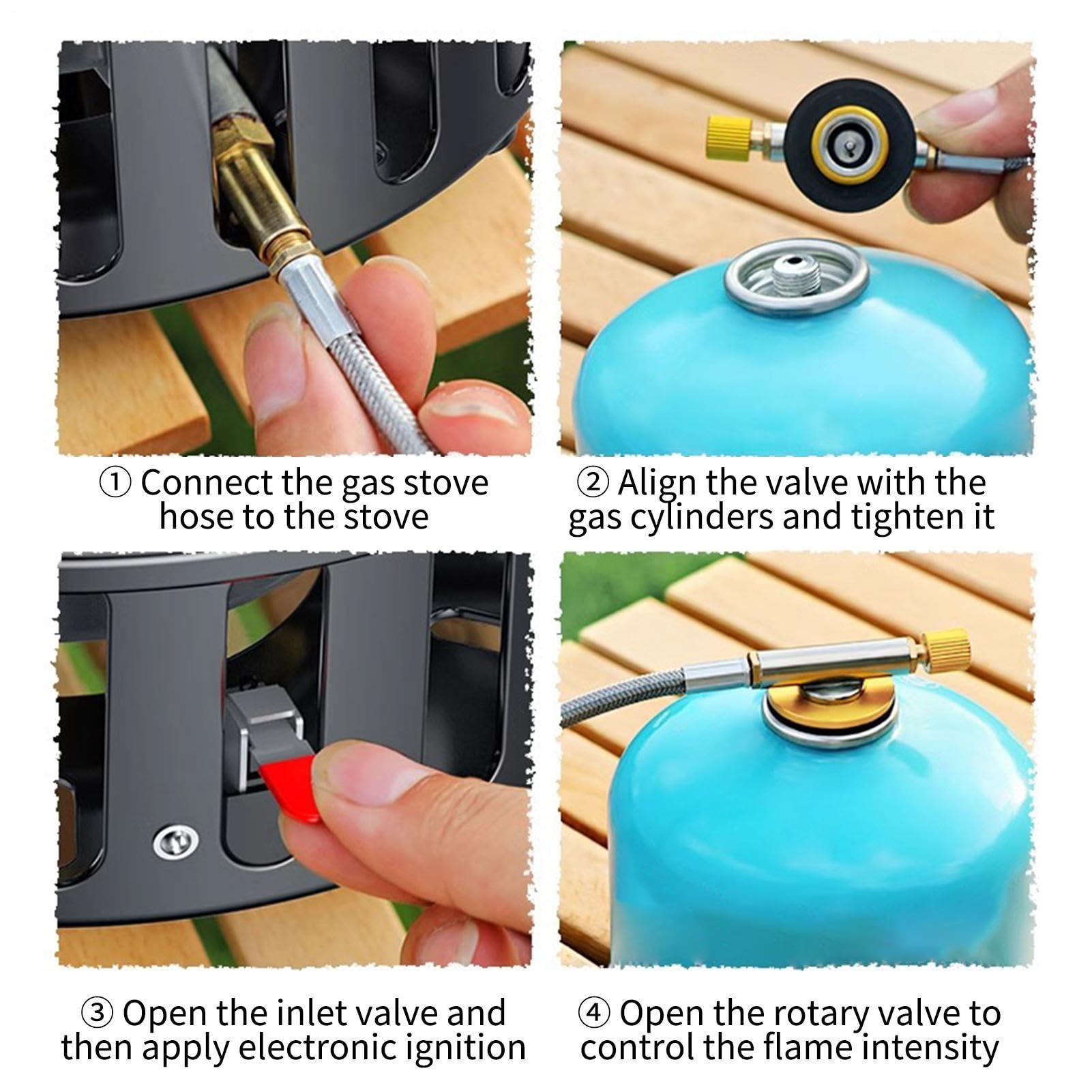 ① Connect the gas stove hose to the stove

② Align the valve with the gas cylinders and tighten it

③ Open the inlet valve and then apply electronic ignition

④ Open the rotary valve to control the flame intensity